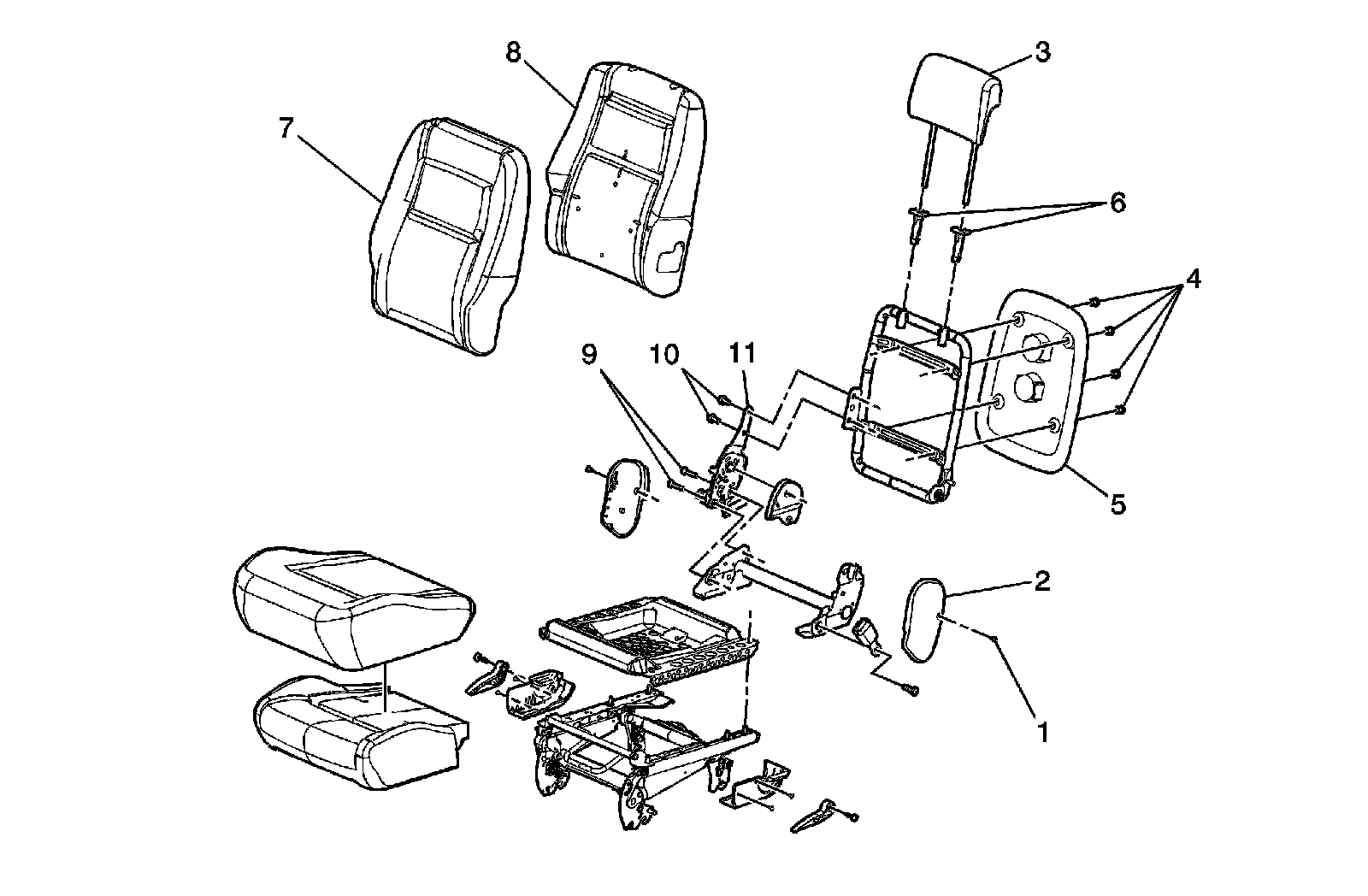 8
3
7
6
4
9
10
11
5
2
1