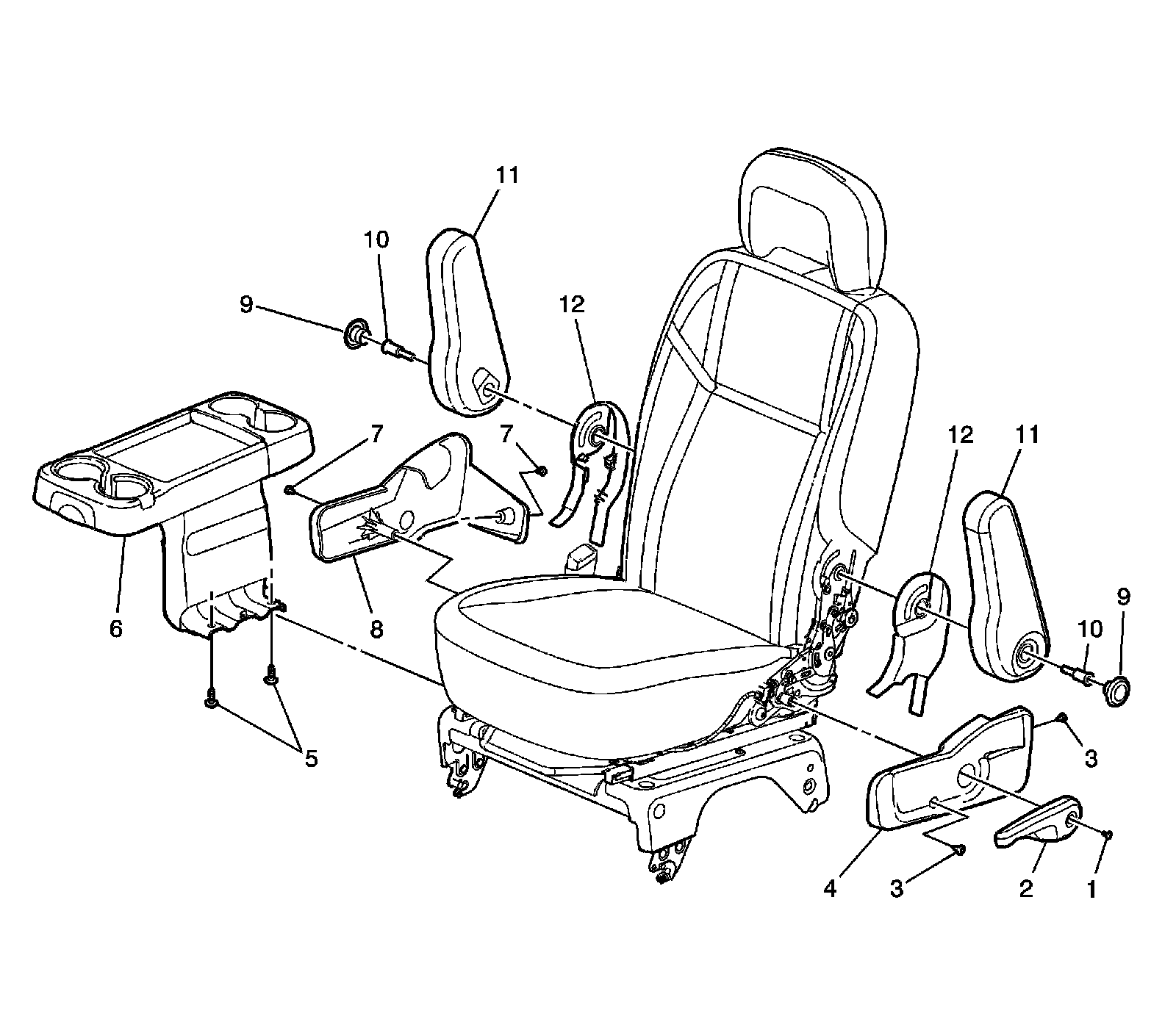 11
10
9
12
7
7
12
11
6
8
9
10
5
3
4
3
2
1