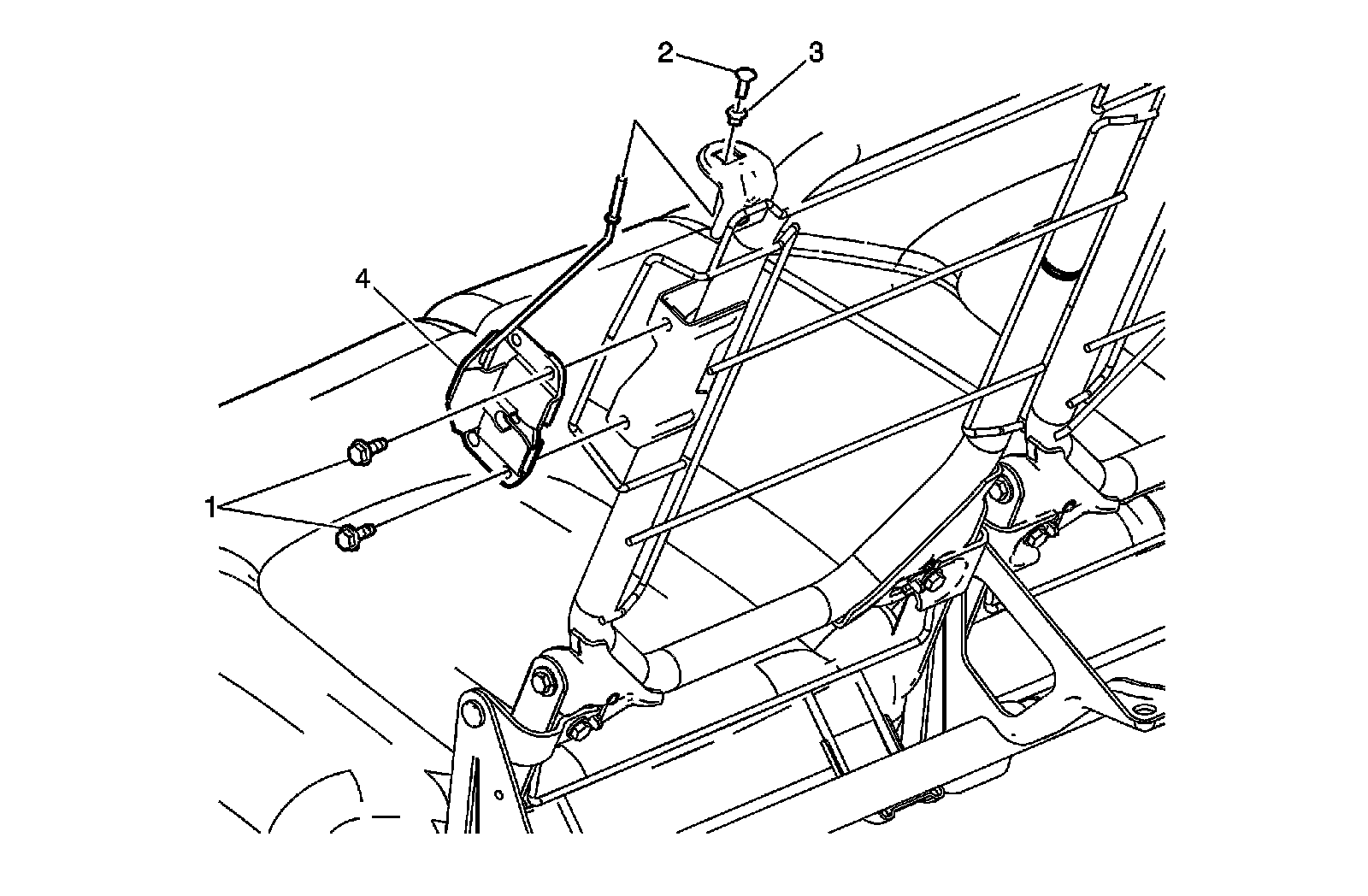 2
3
4
1