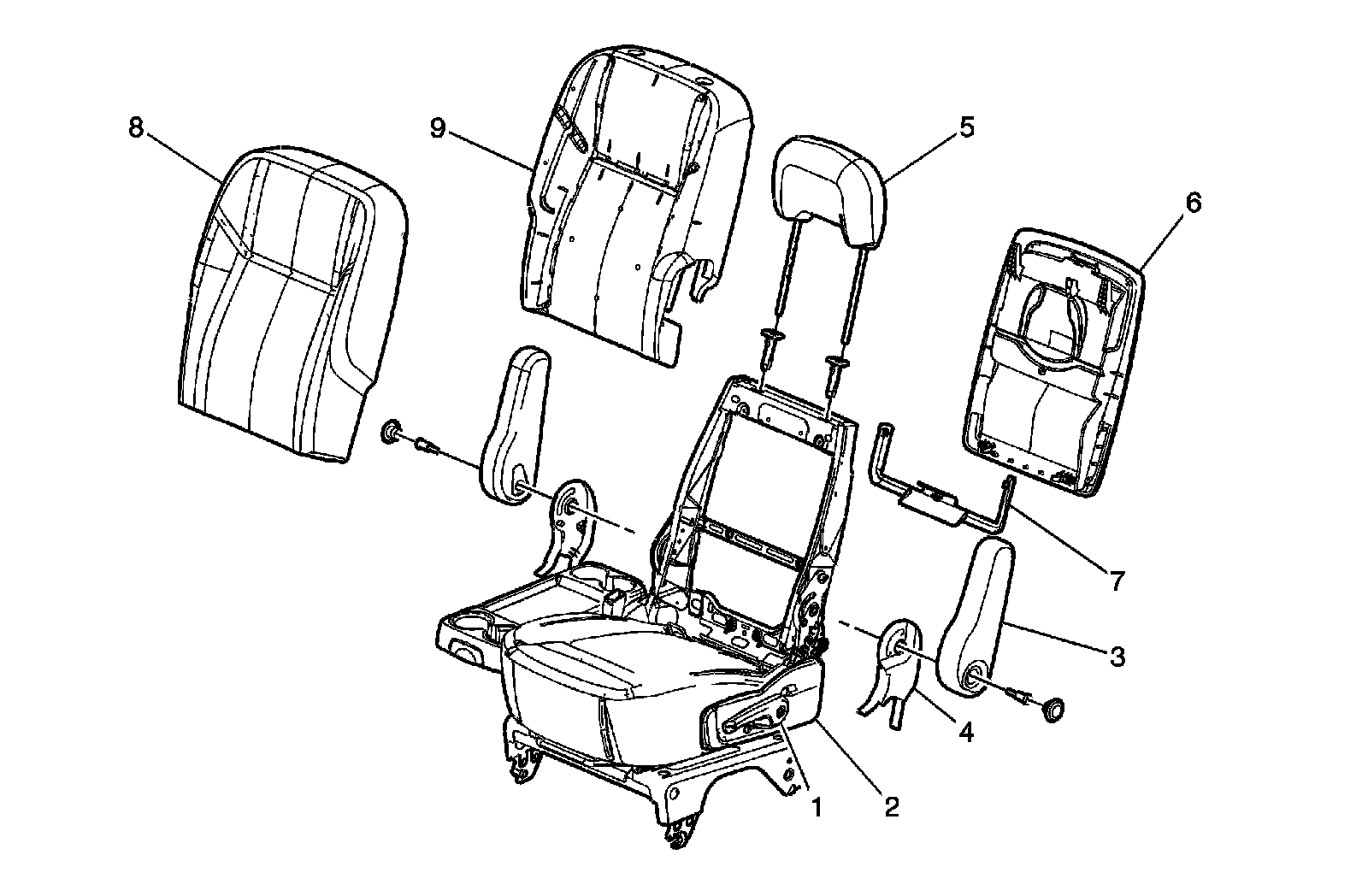 8
9
5
6
7
3
4
1
2