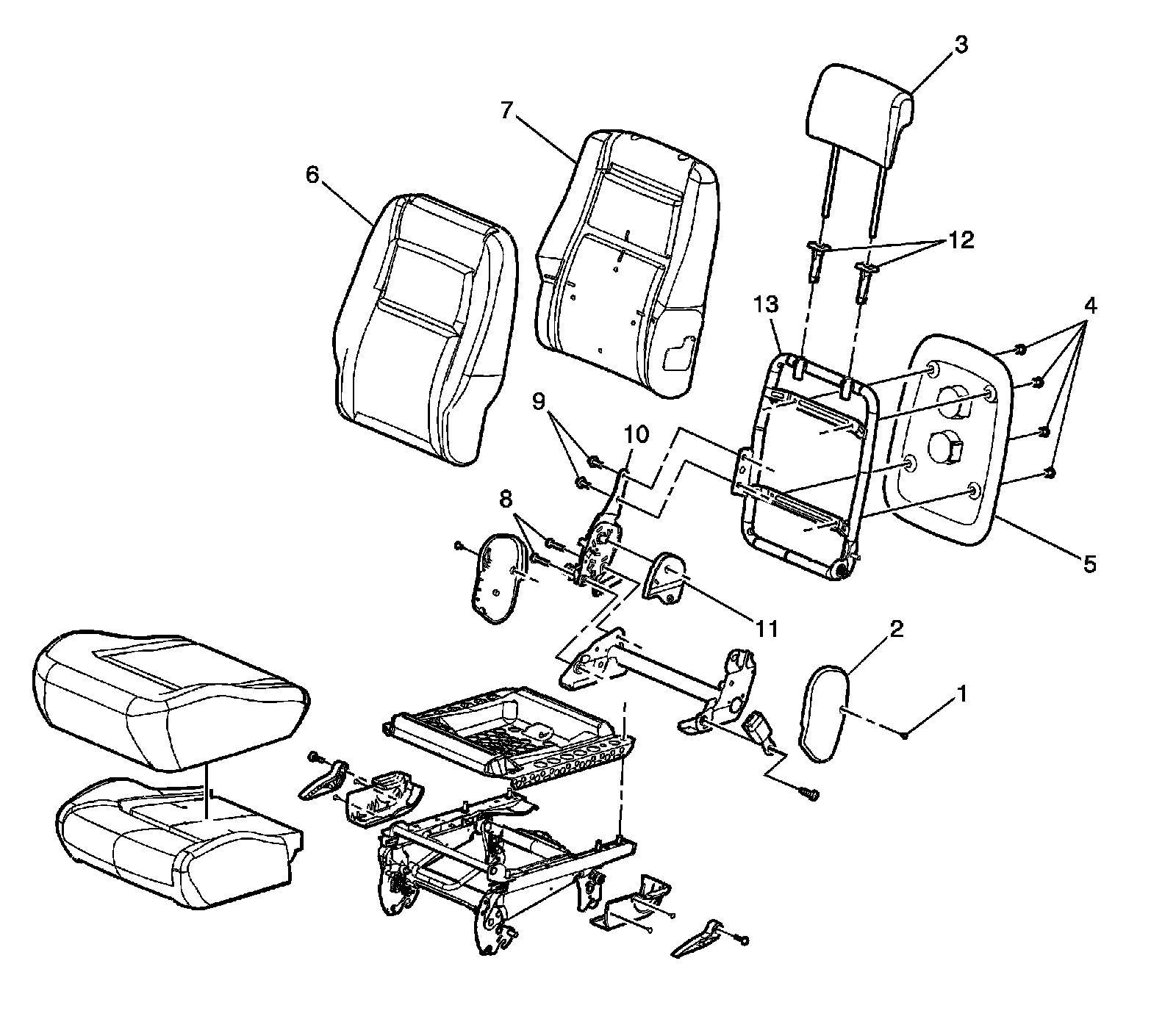 3
7
6
12
13
4
9
10
8
5
11
2
1