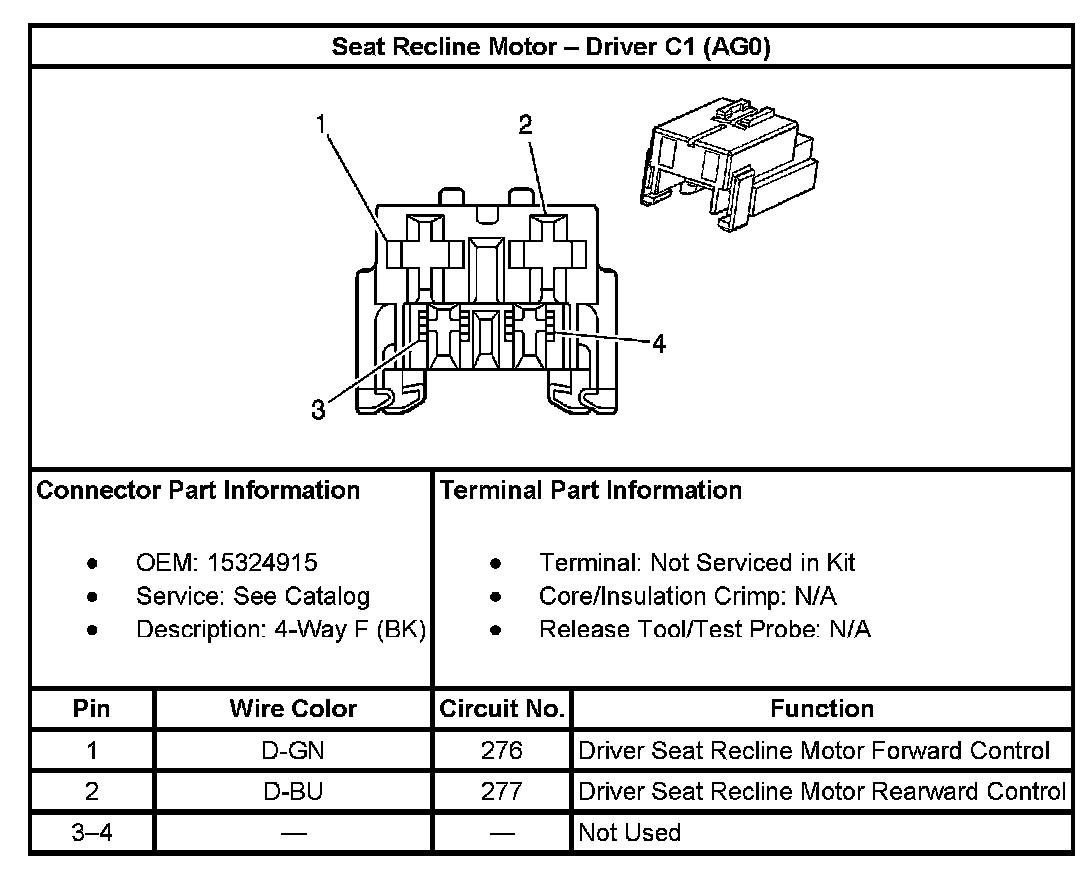 Seat Recline Motor – Driver C1 (AG0)

1
2
4
3

Connector Part Information

- OEM: 15324915
- Service: See Catalog
- Description: 4-Way F (BK)

Terminal Part Information

- Terminal: Not Serviced in Kit
- Core/Insulation Crimp: N/A
- Release Tool/Test Probe: N/A

| Pin | Wire Color | Circuit No. | Function |
|---|---|---|---|
| 1 | D-GN | 276 | Driver Seat Recline Motor Forward Control |
| 2 | D-BU | 277 | Driver Seat Recline Motor Rearward Control |
| 3–4 | — | — | Not Used |