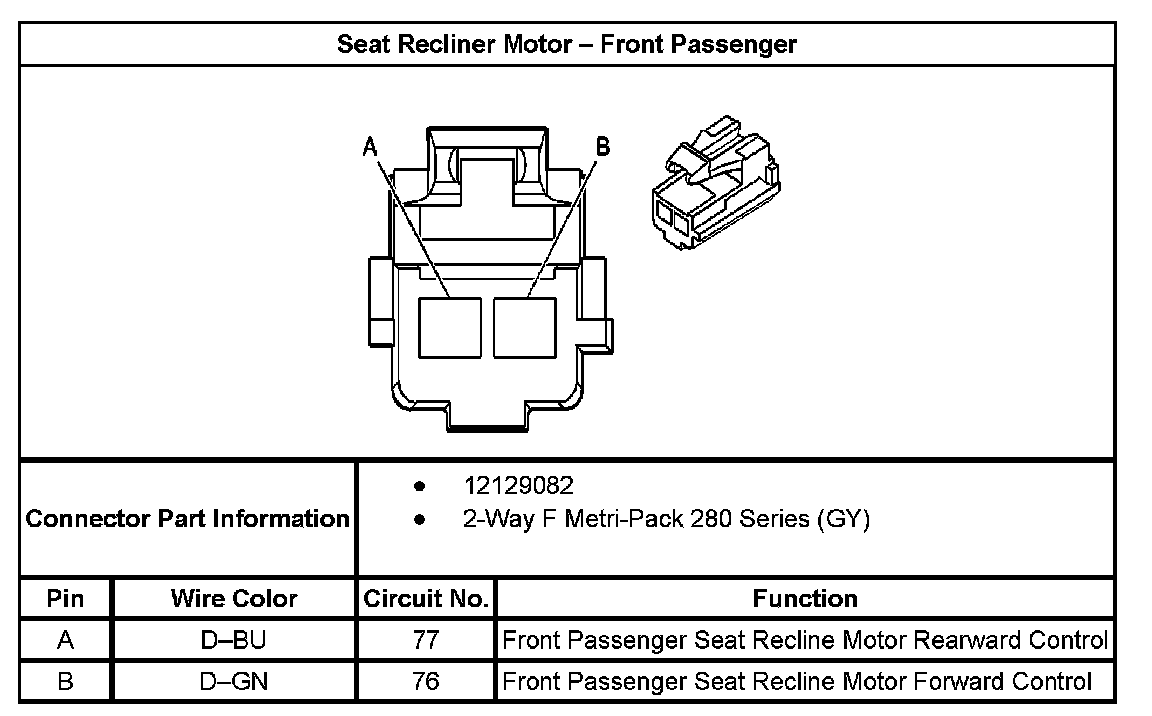 Seat Recliner Motor – Front Passenger

A

B

Connector Part Information
• 12129082
• 2-Way F Metri-Pack 280 Series (GY)

| Pin | Wire Color | Circuit No. | Function |
|---|---|---|---|
| A | D–BU | 77 | Front Passenger Seat Recline Motor Rearward Control |
| B | D–GN | 76 | Front Passenger Seat Recline Motor Forward Control |