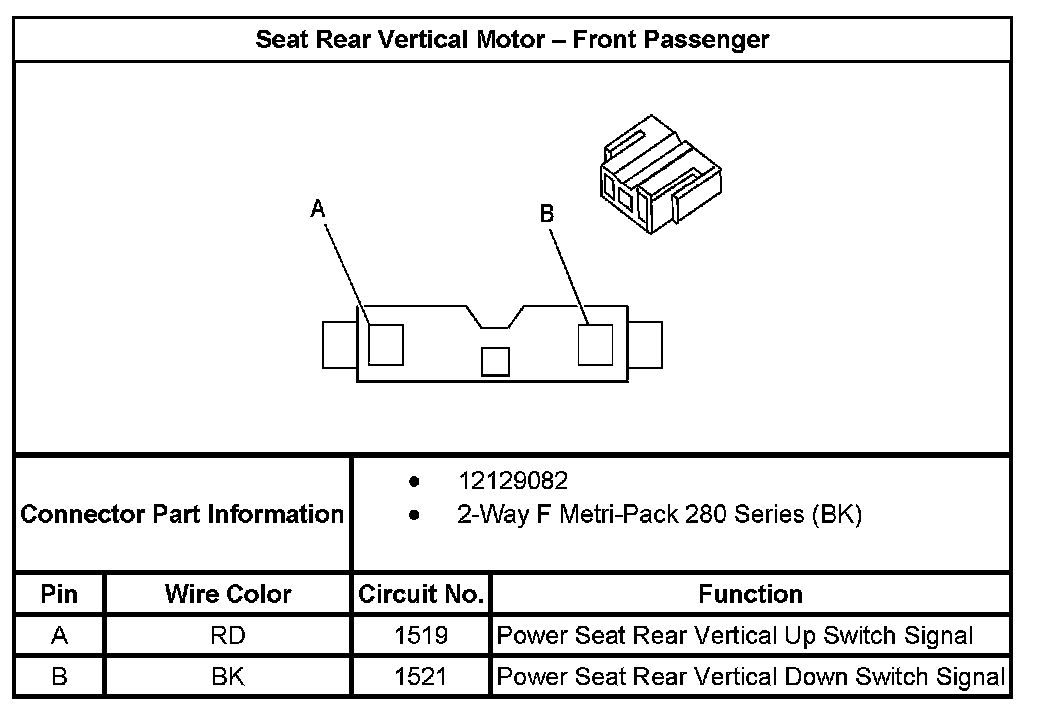 Seat Rear Vertical Motor – Front Passenger

A

B

Connector Part Information

- 12129082
- 2-Way F Metri-Pack 280 Series (BK)

| Pin | Wire Color | Circuit No. | Function |
|---|---|---|---|
| A | RD | 1519 | Power Seat Rear Vertical Up Switch Signal |
| B | BK | 1521 | Power Seat Rear Vertical Down Switch Signal |