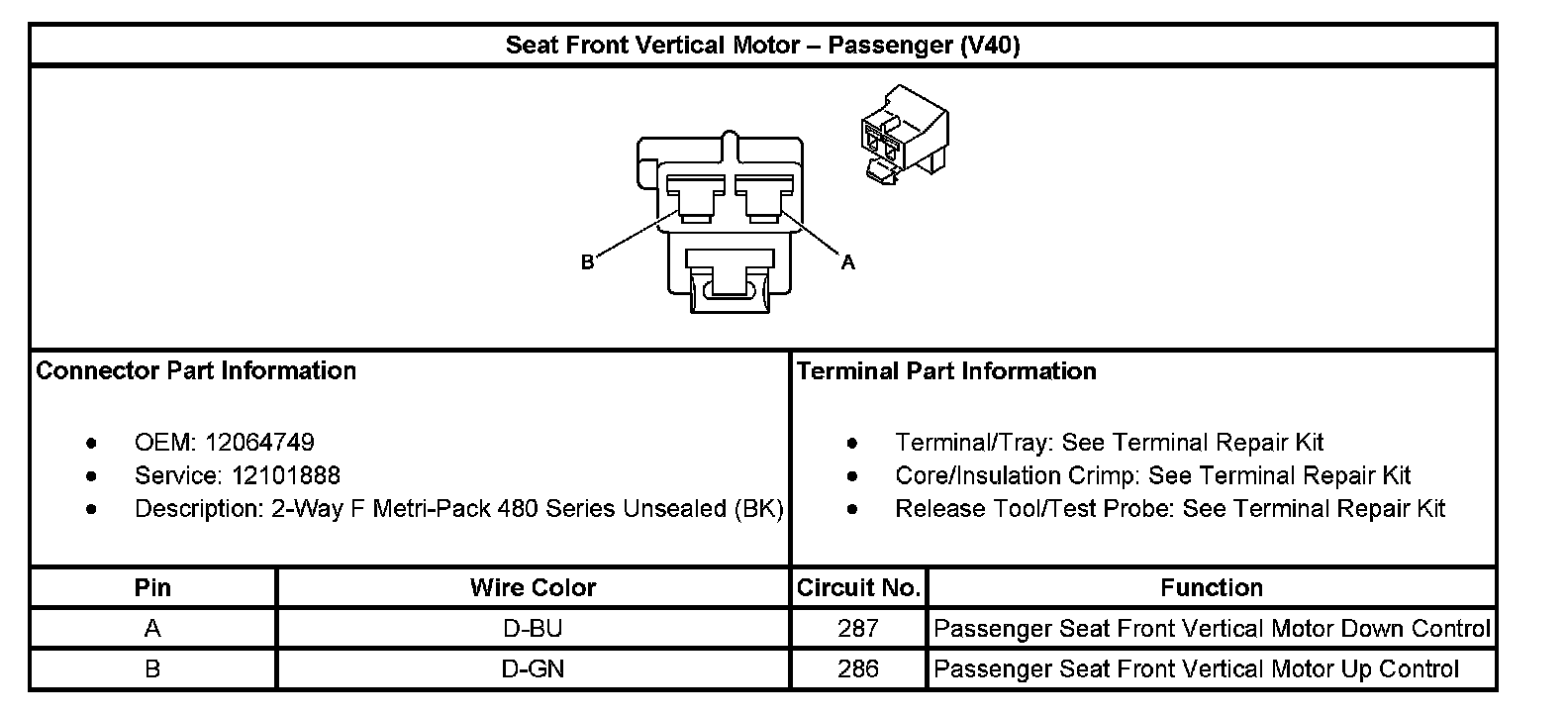 Seat Front Vertical Motor – Passenger (V40)

B

A

Connector Part Information

- OEM: 12064749
- Service: 12101888
- Description: 2-Way F Metri-Pack 480 Series Unsealed (BK)

Terminal Part Information

- Terminal/Tray: See Terminal Repair Kit
- Core/Insulation Crimp: See Terminal Repair Kit
- Release Tool/Test Probe: See Terminal Repair Kit

| Pin | Wire Color | Circuit No. | Function |
|---|---|---|---|
| A | D-BU | 287 | Passenger Seat Front Vertical Motor Down Control |
| B | D-GN | 286 | Passenger Seat Front Vertical Motor Up Control |