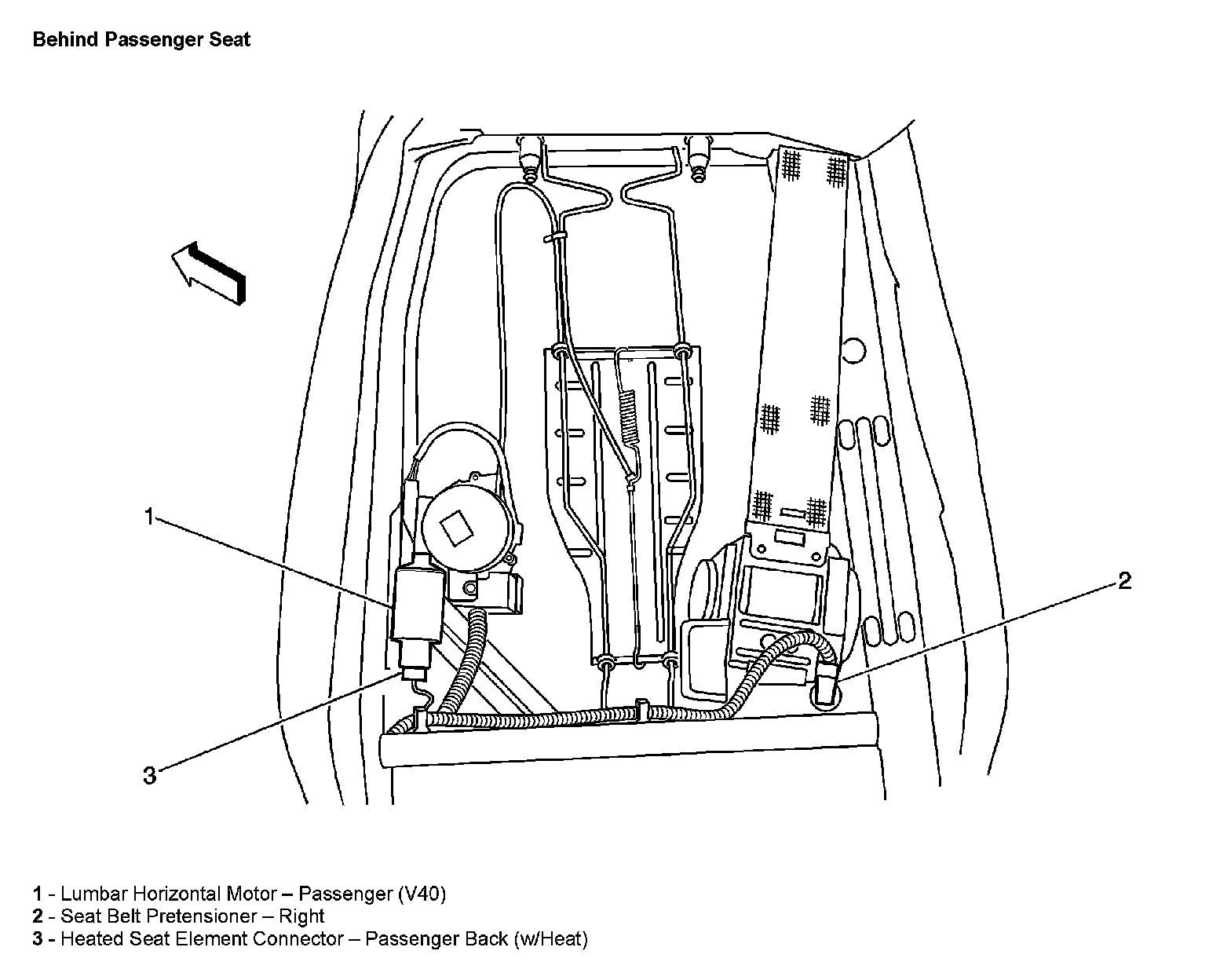 Behind Passenger Seat

1

2

3

1 - Lumbar Horizontal Motor – Passenger (V40)
2 - Seat Belt Pretensioner – Right
3 - Heated Seat Element Connector – Passenger Back (w/Heat)