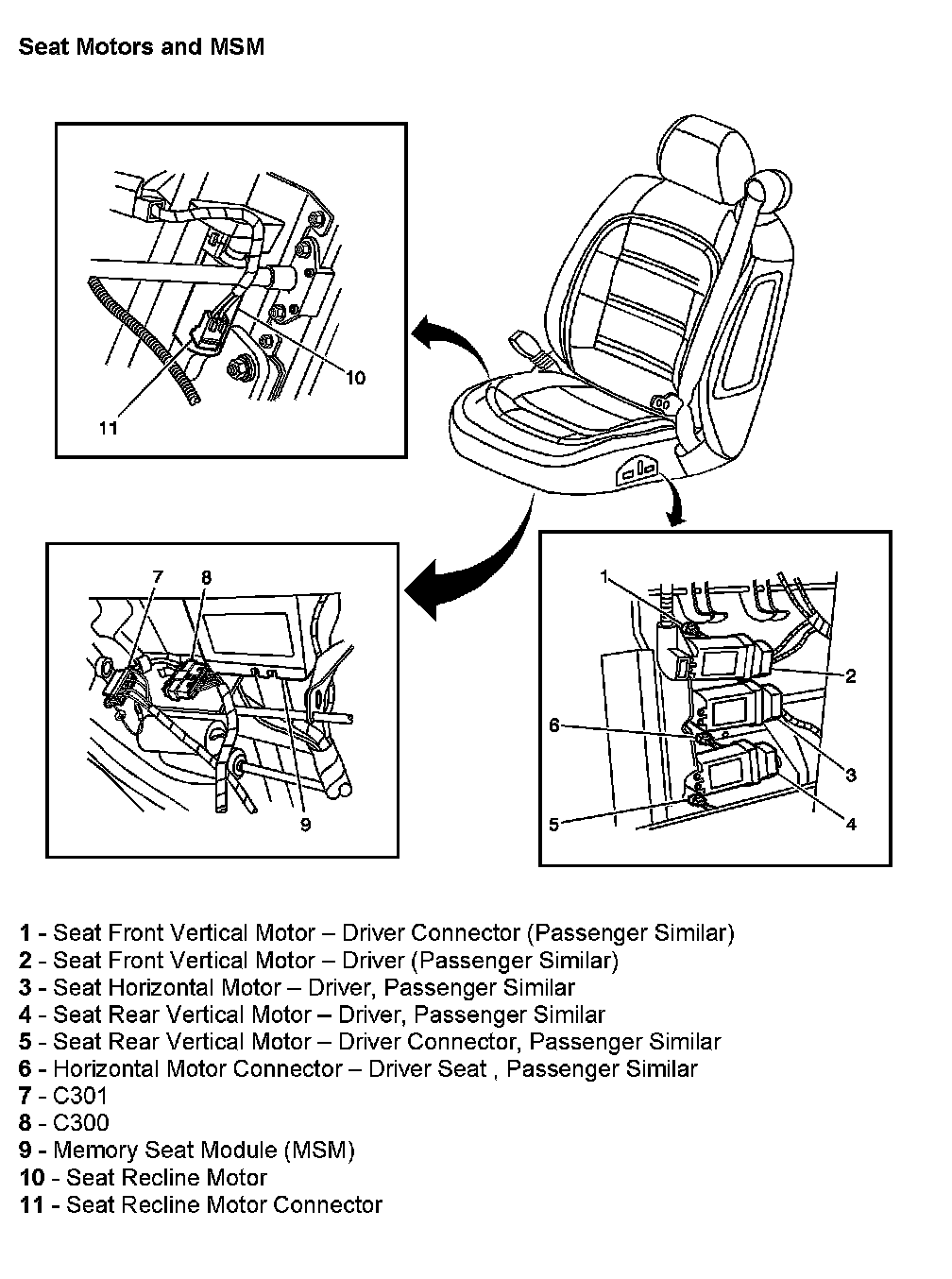 Seat Motors and MSM

10

11

7

8

9

1

2

6

3

5

4

1 - Seat Front Vertical Motor – Driver Connector (Passenger Similar)
2 - Seat Front Vertical Motor – Driver (Passenger Similar)
3 - Seat Horizontal Motor – Driver, Passenger Similar
4 - Seat Rear Vertical Motor – Driver, Passenger Similar
5 - Seat Rear Vertical Motor – Driver Connector, Passenger Similar
6 - Horizontal Motor Connector – Driver Seat , Passenger Similar
7 - C301
8 - C300
9 - Memory Seat Module (MSM)
10 - Seat Recline Motor
11 - Seat Recline Motor Connector