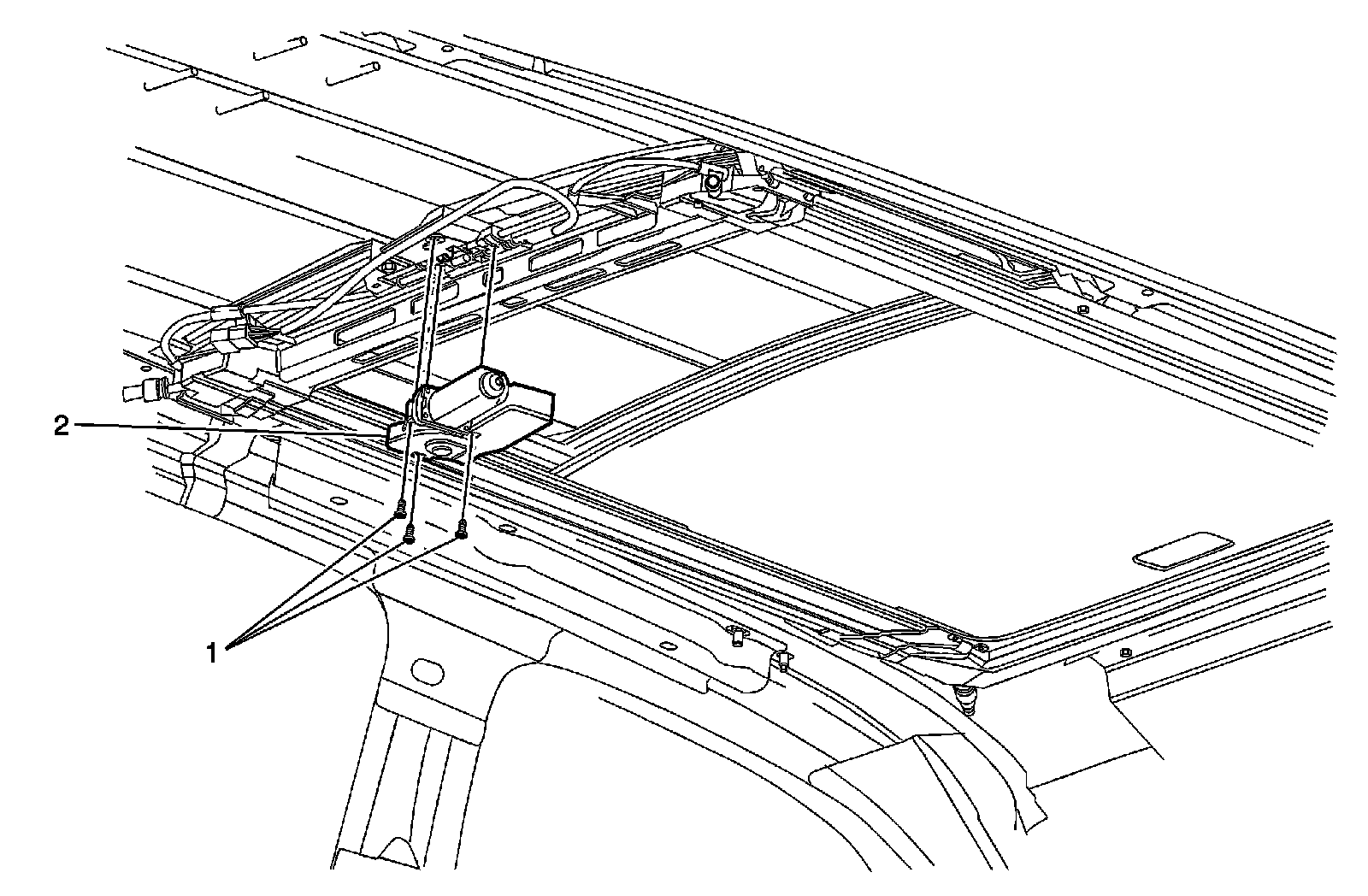 2
1