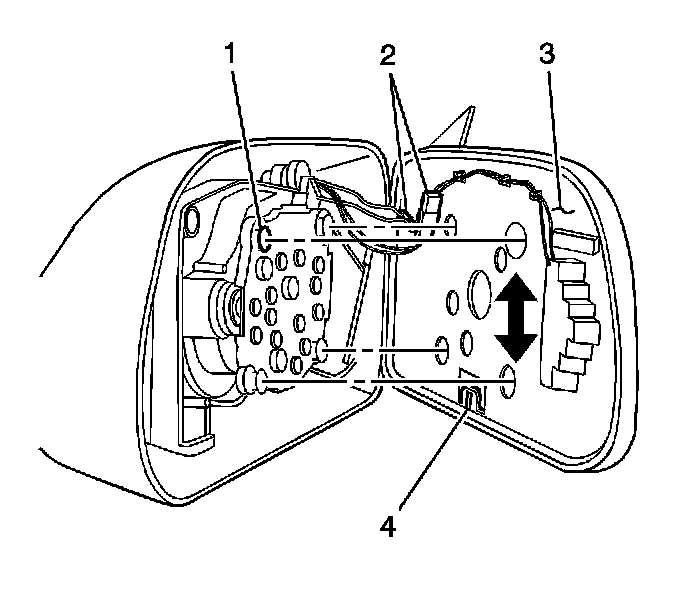 1
2
3
4