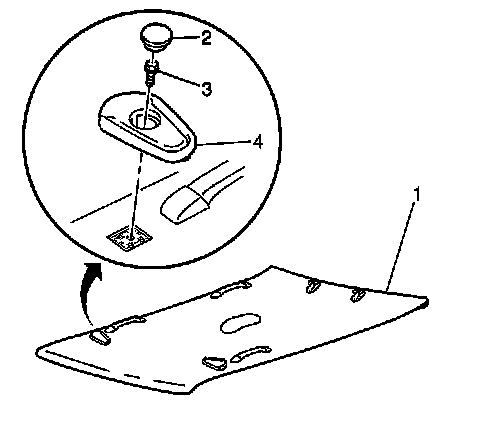 2
3
4
1