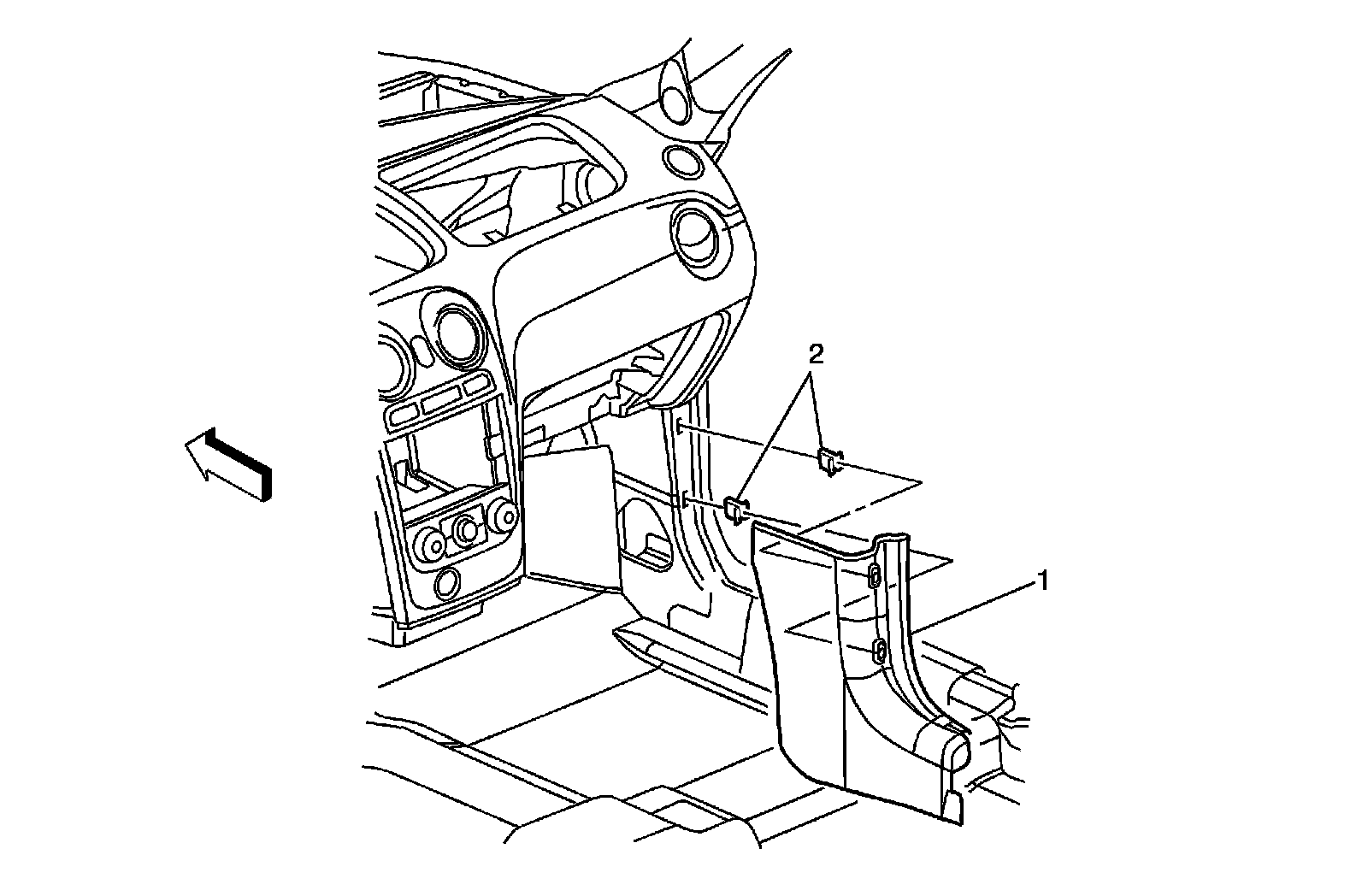 2

1