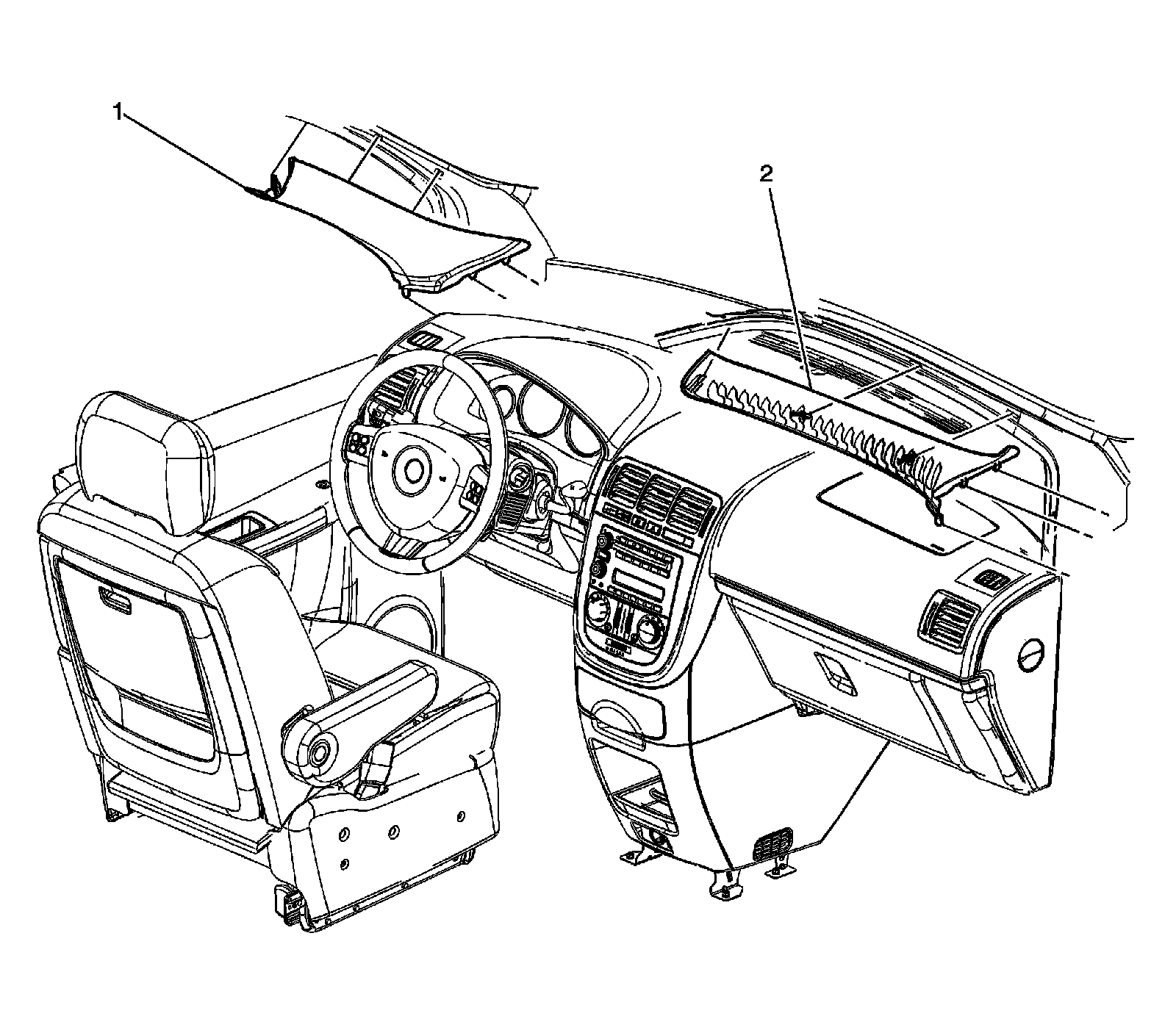 1

2