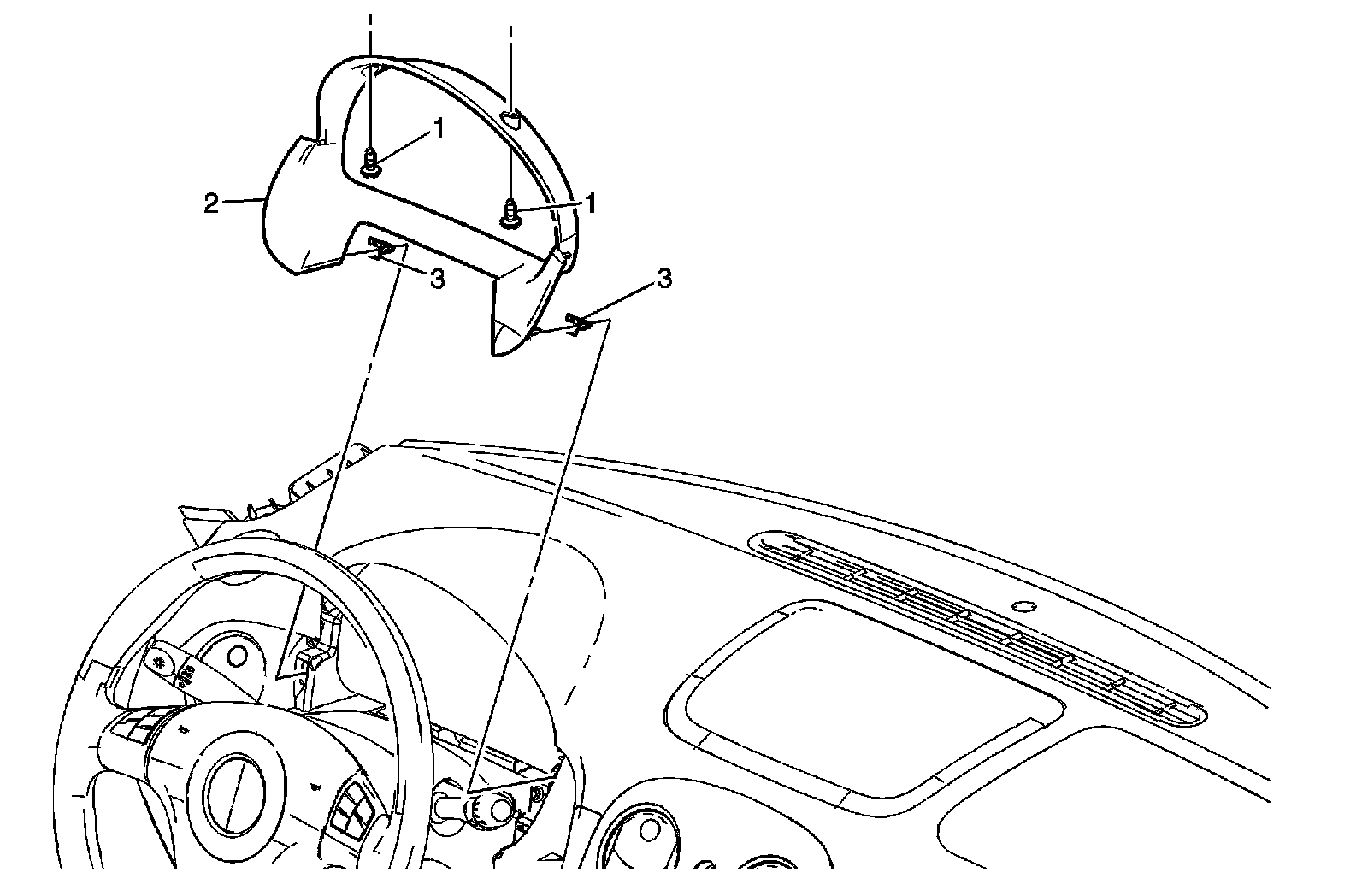 1
1
2
3
3