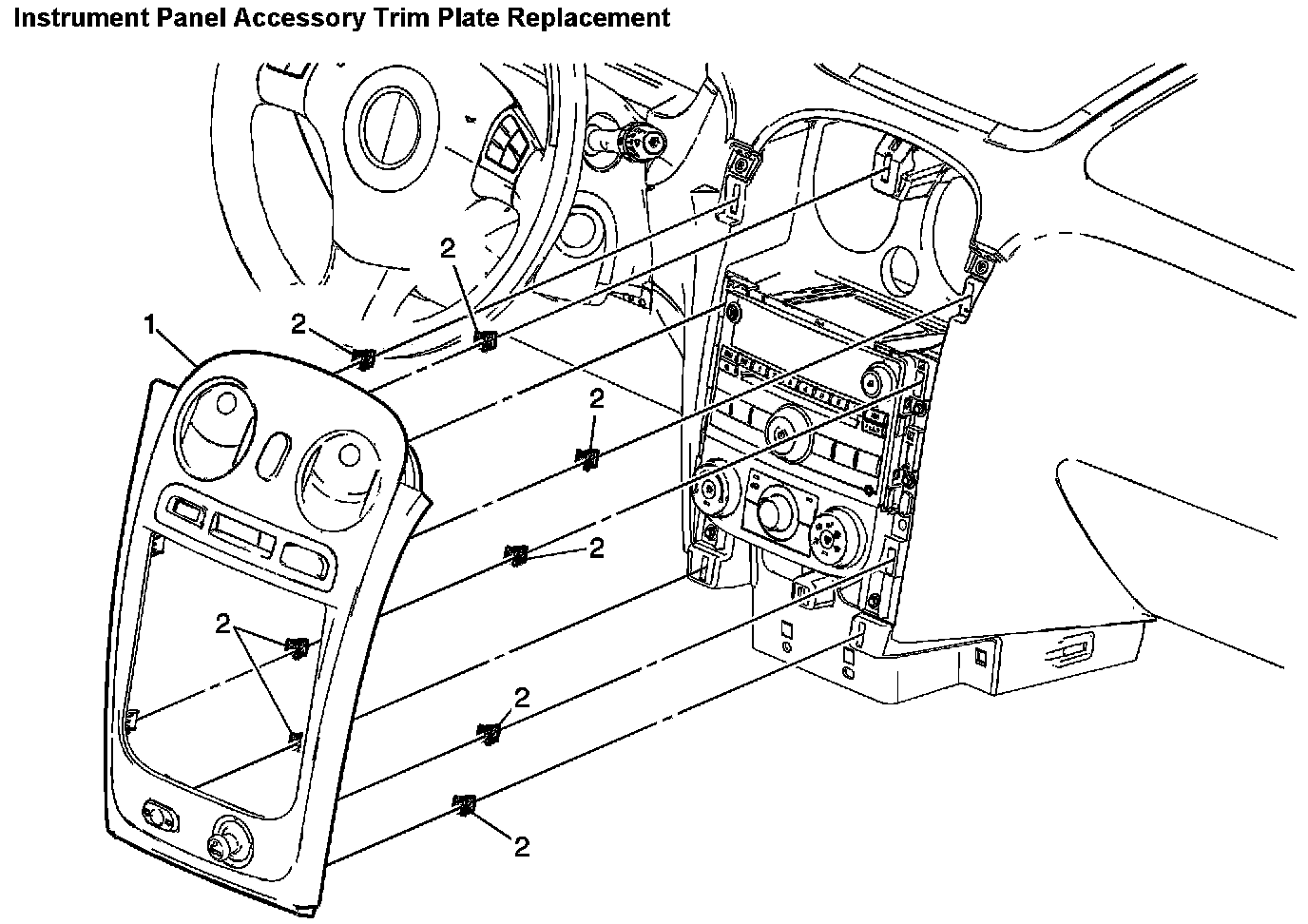 Instrument Panel Accessory Trim Plate Replacement

2
1
2
2
2
2
2
2