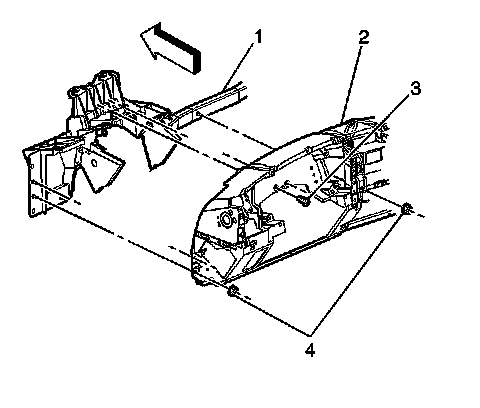 1
2
3
4