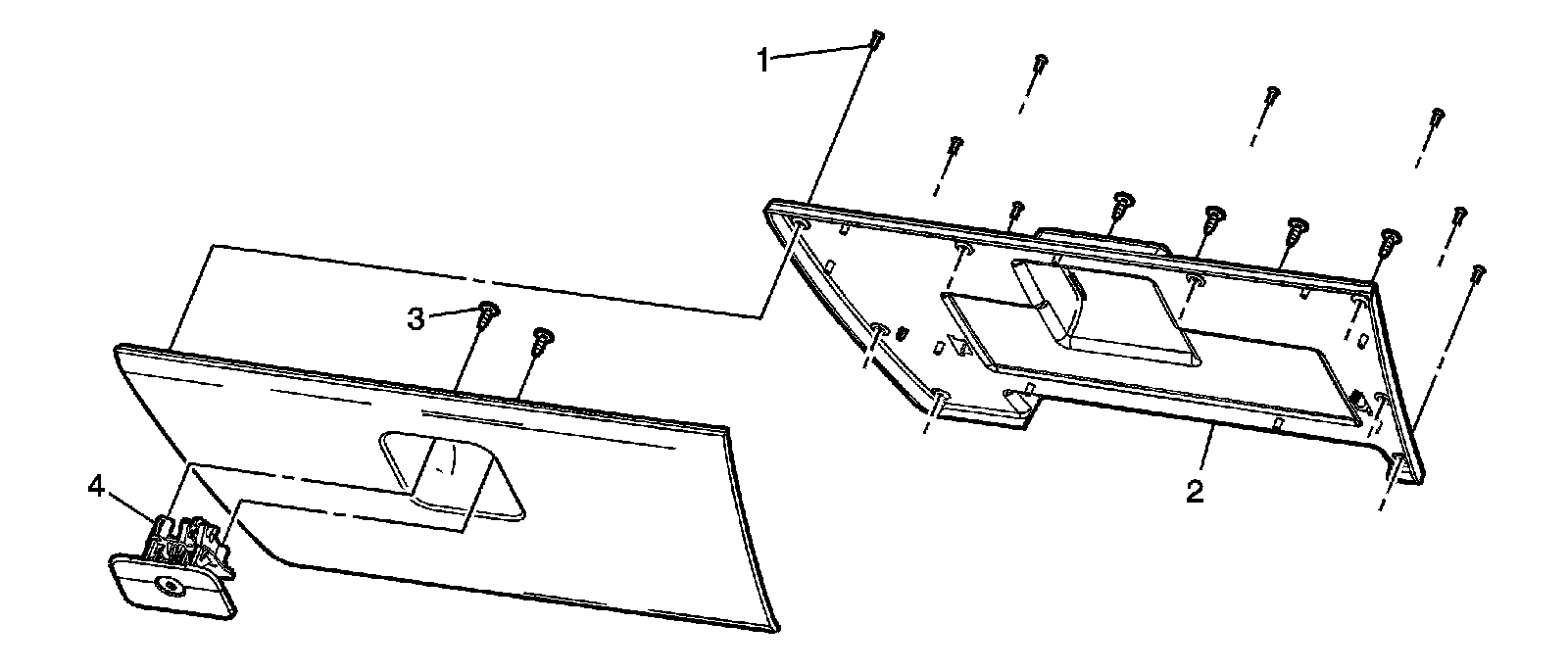 1
3
4
2