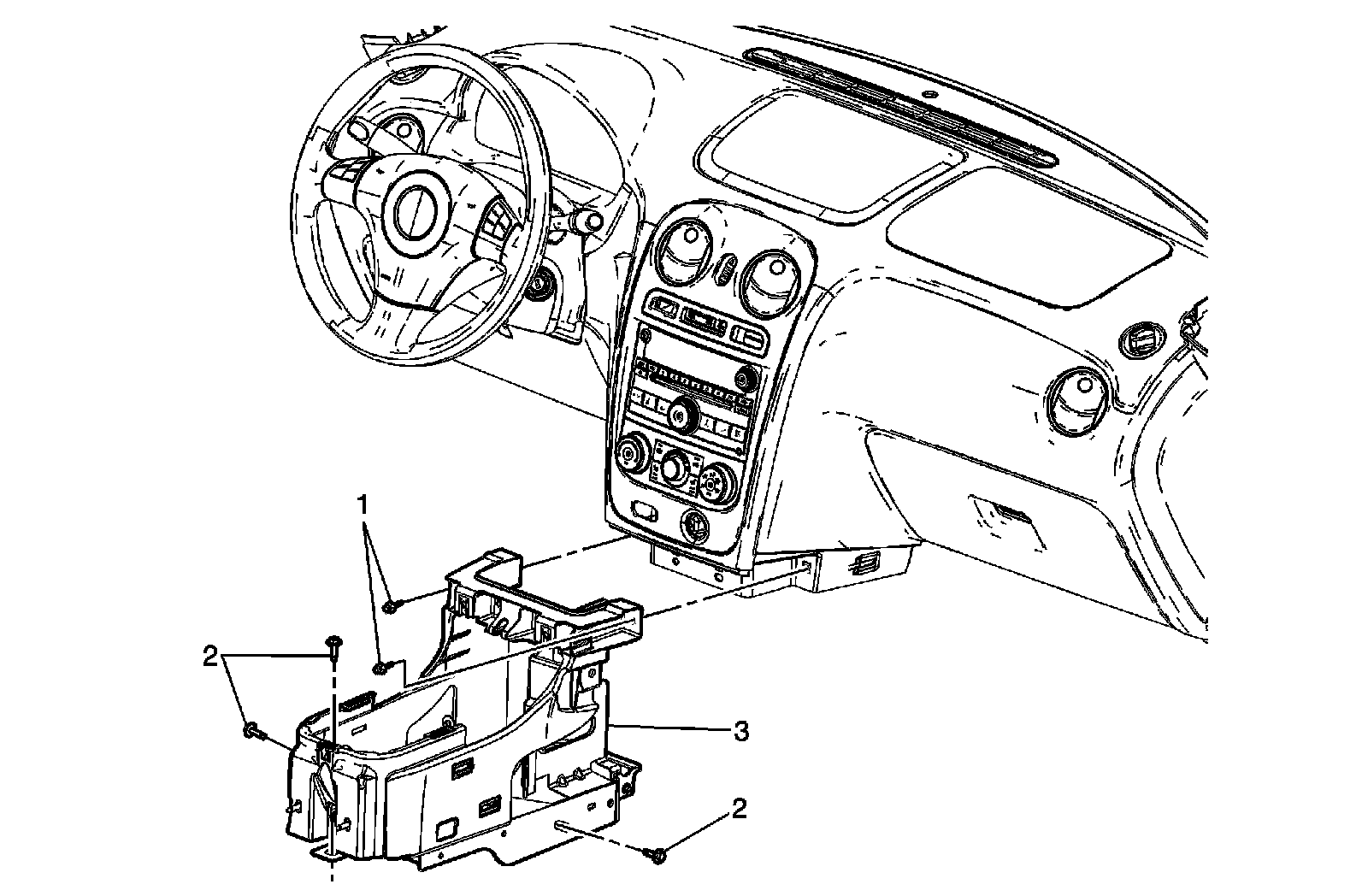 1
2
3
2