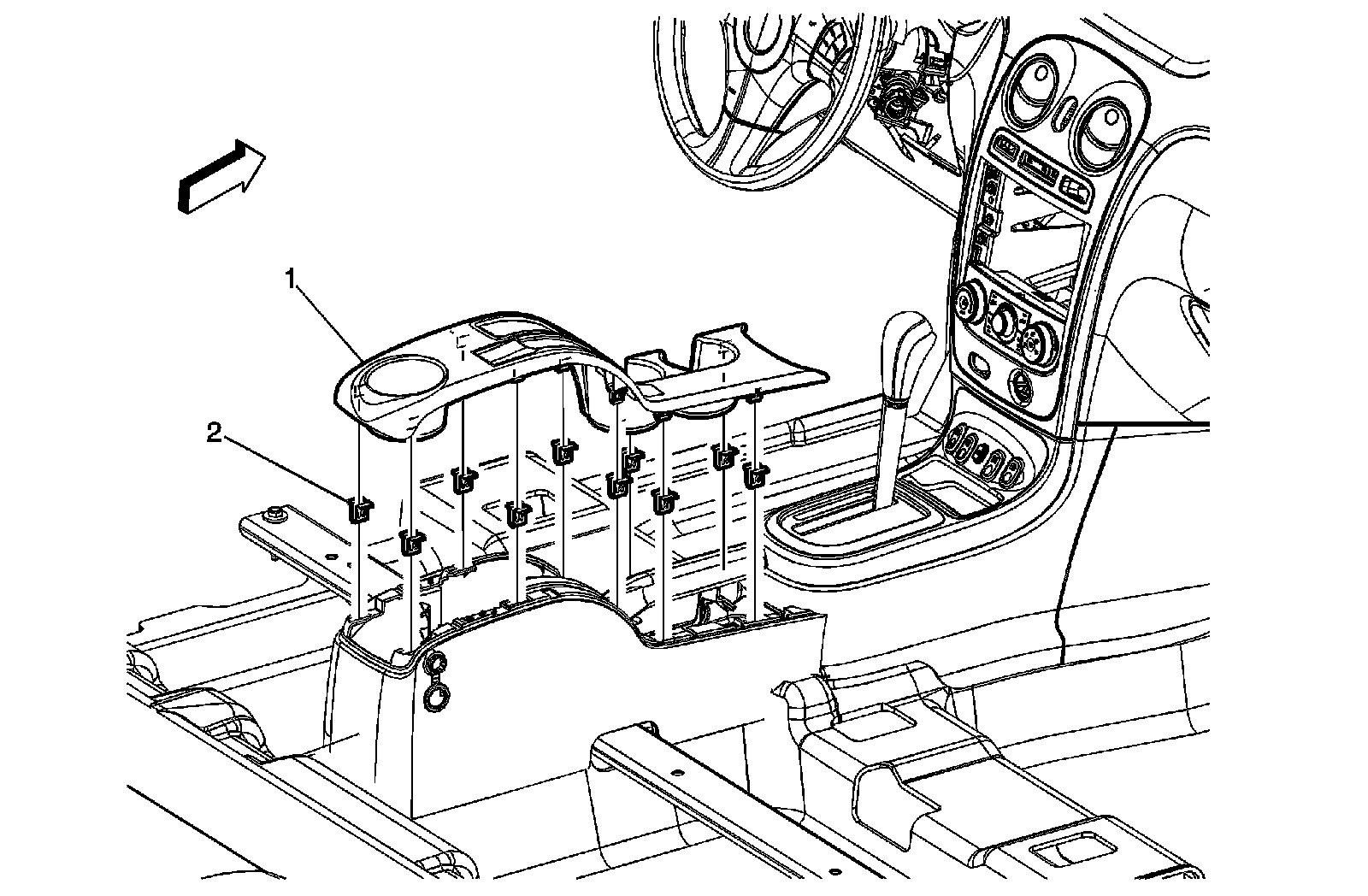 1
2