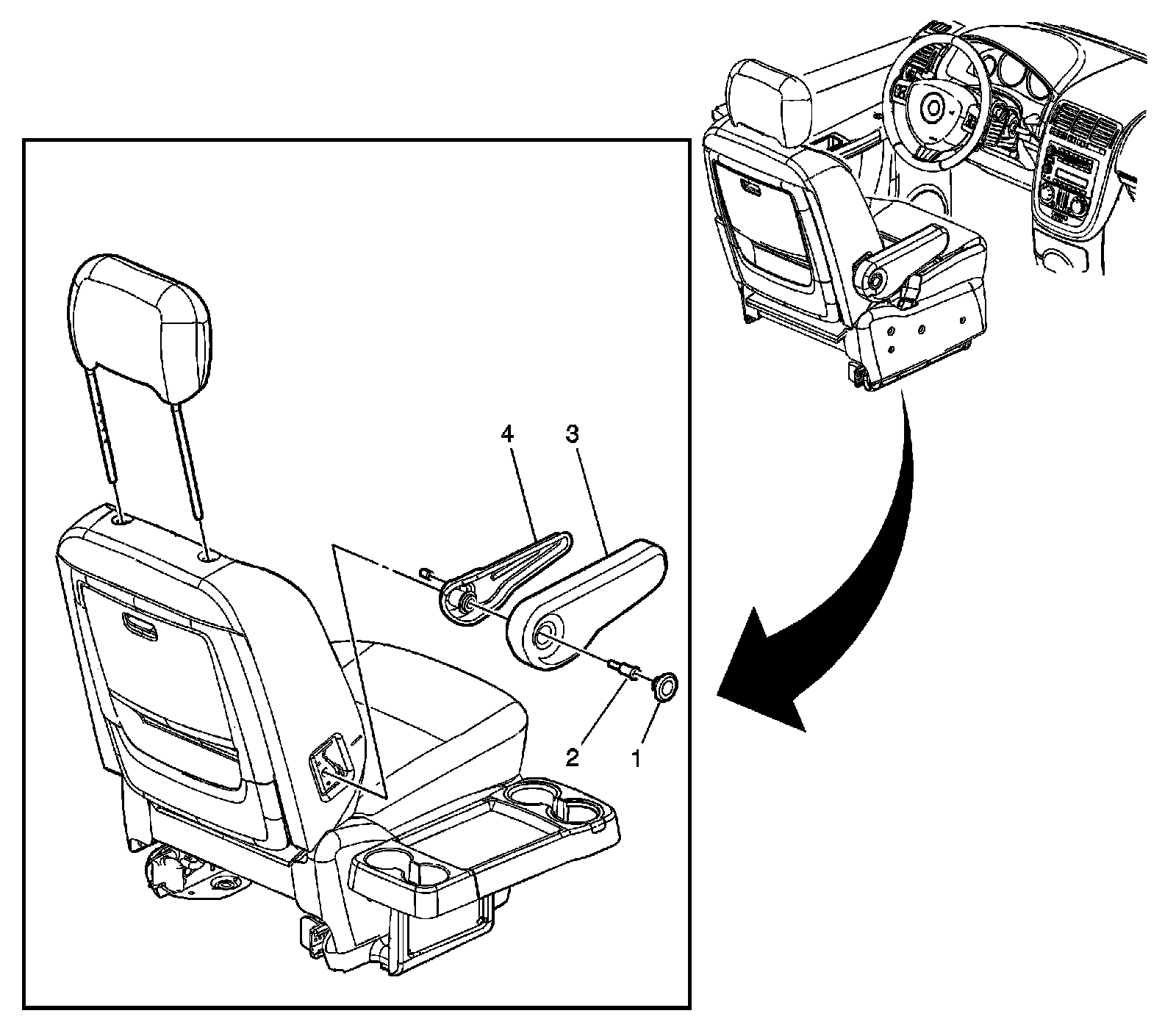 4
3
2
1