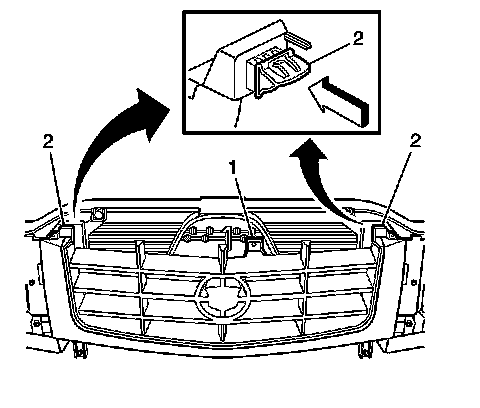 2
2
1
2