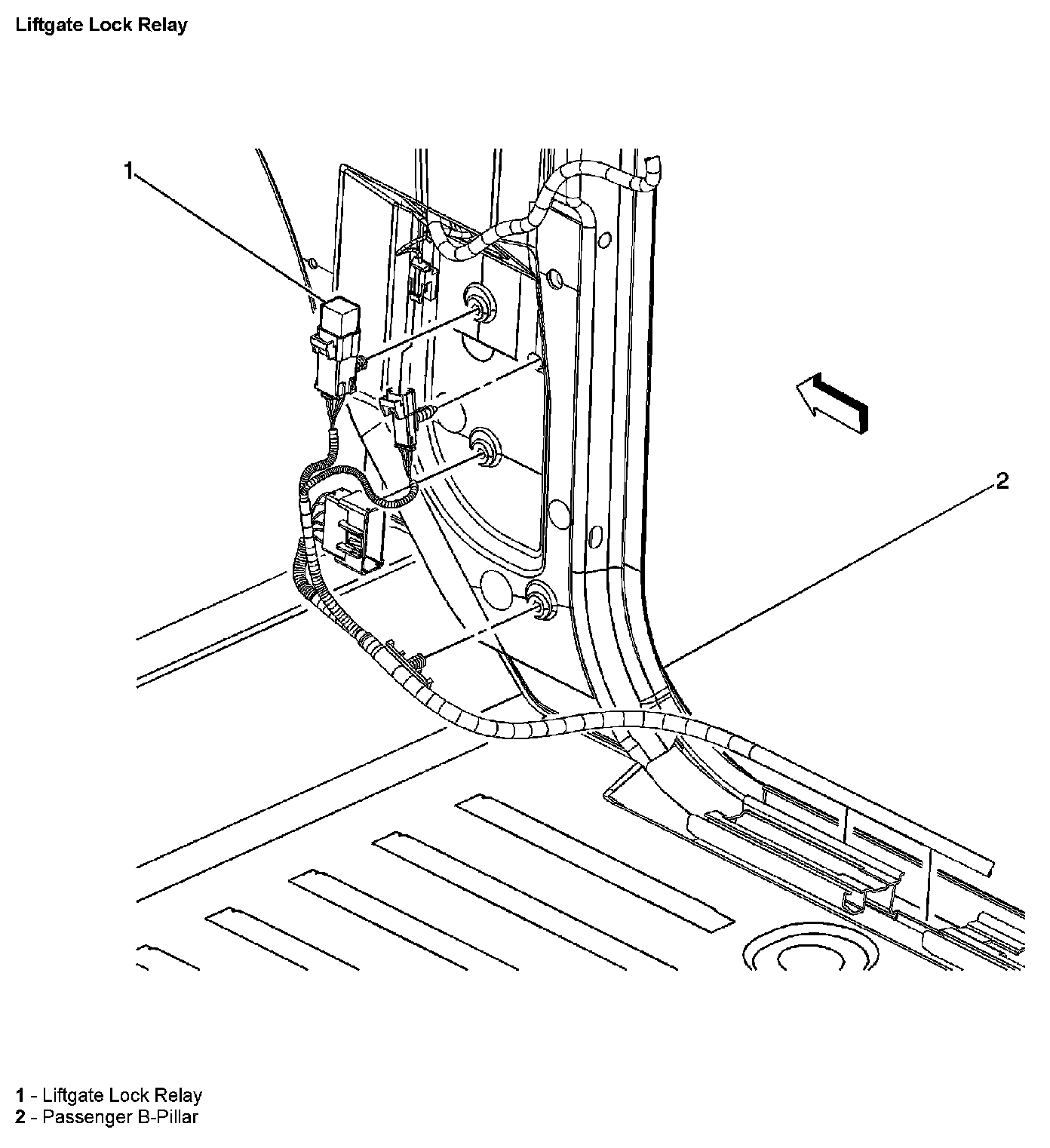 Liftgate Lock Relay

1

2

1 - Liftgate Lock Relay
2 - Passenger B-Pillar