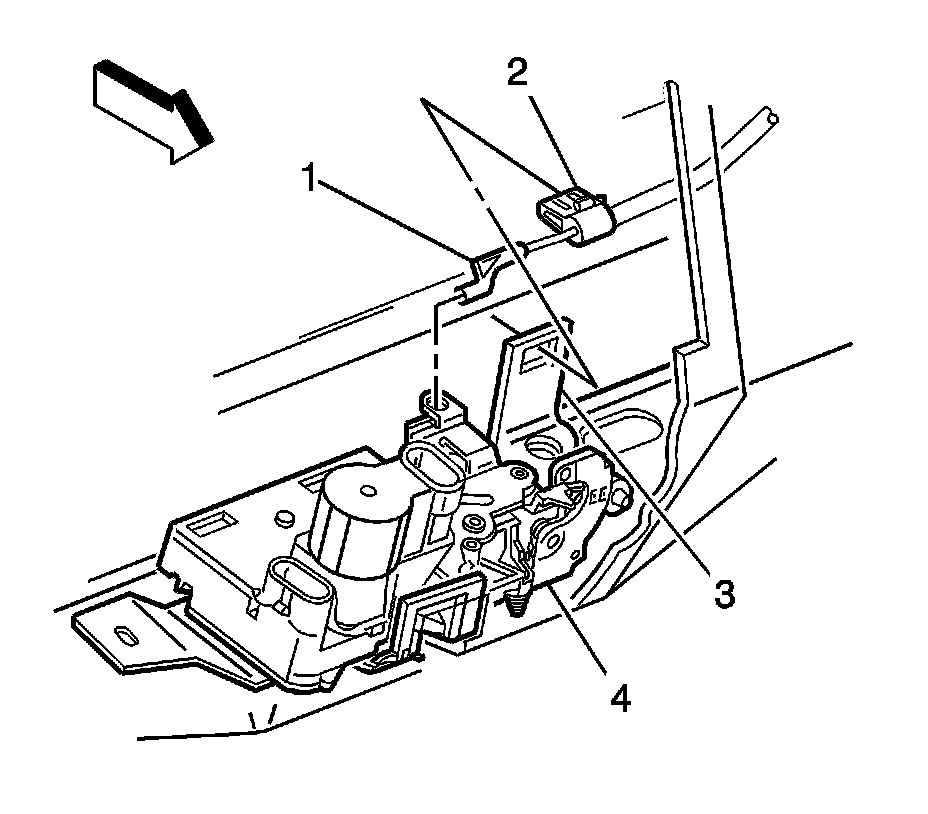 2
1
3
4