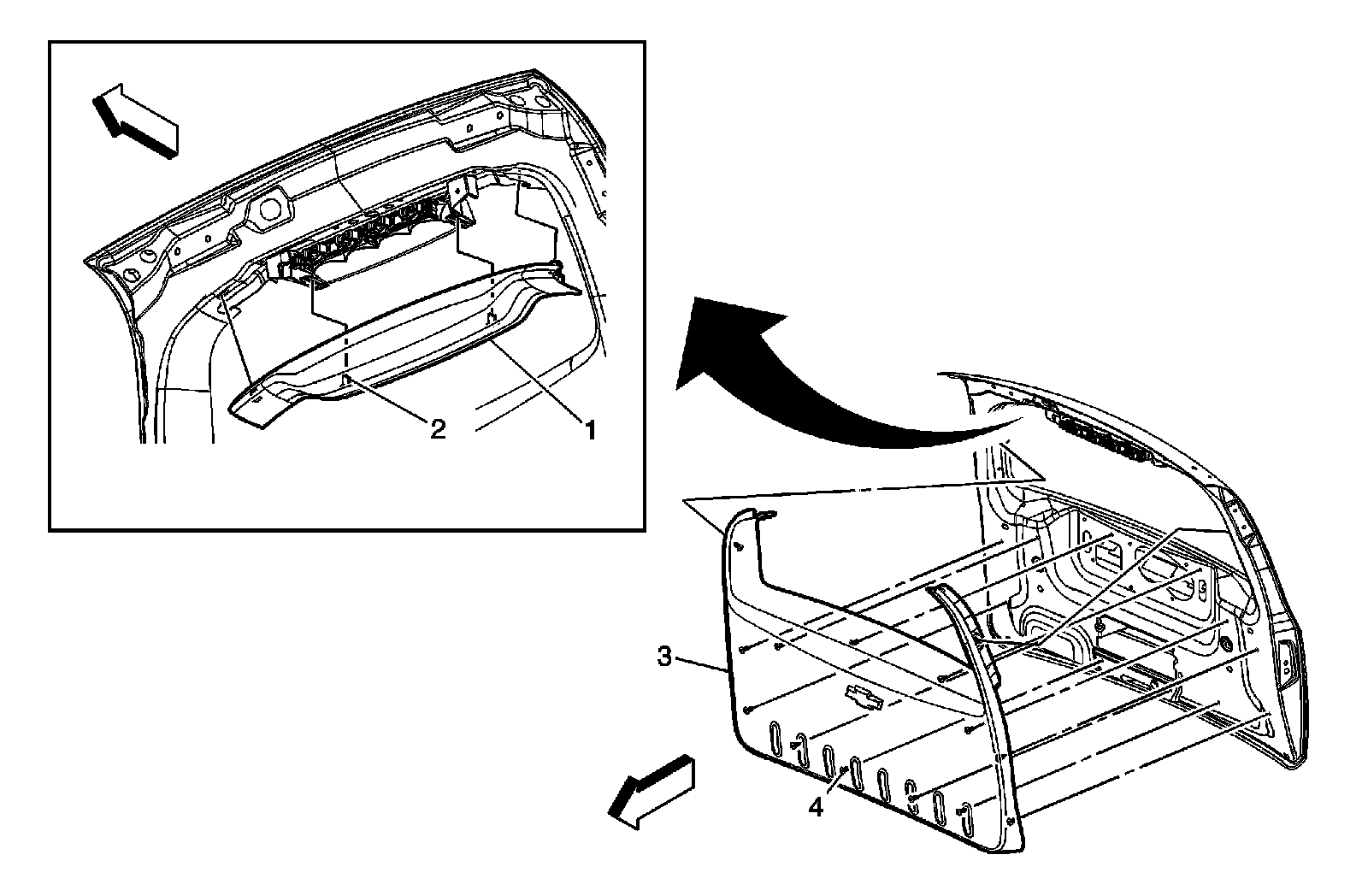 2
1
3
4