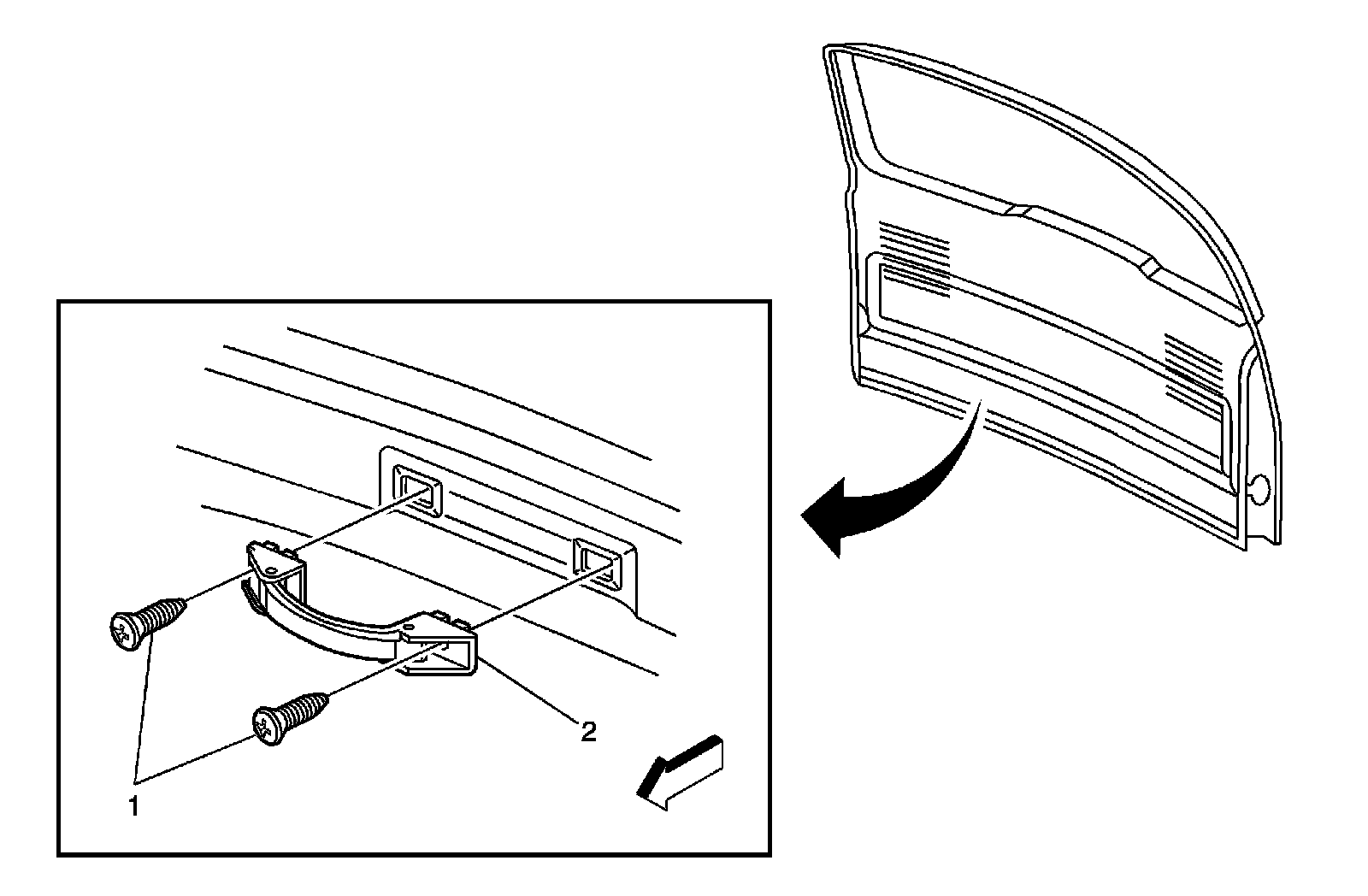 2

1