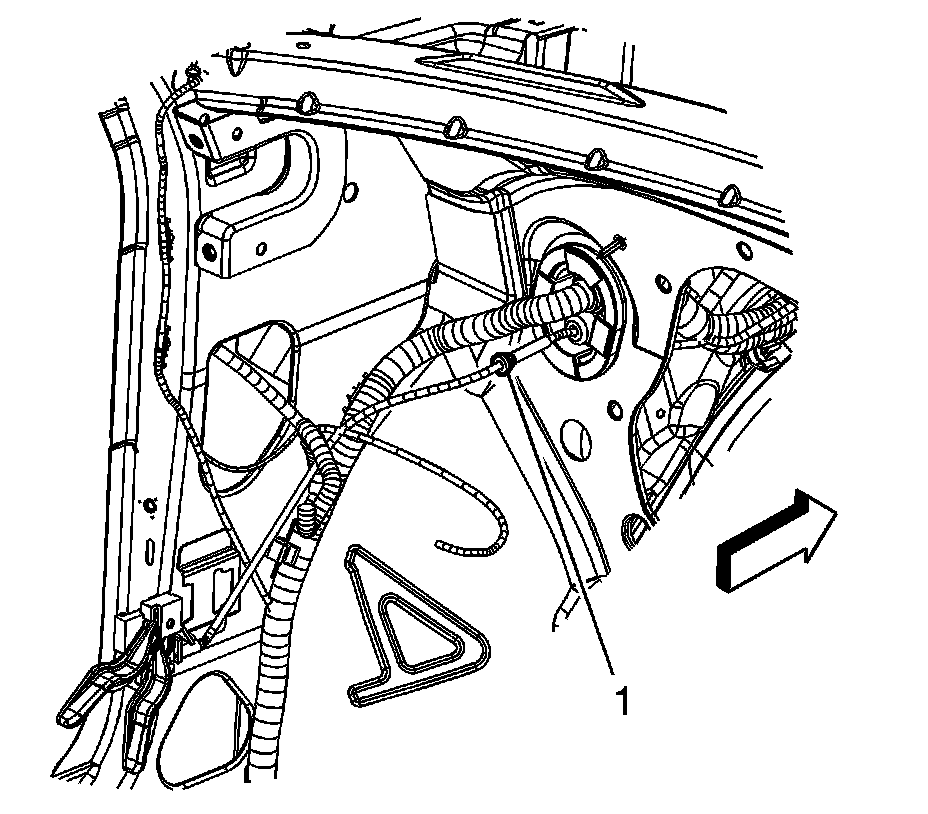 1