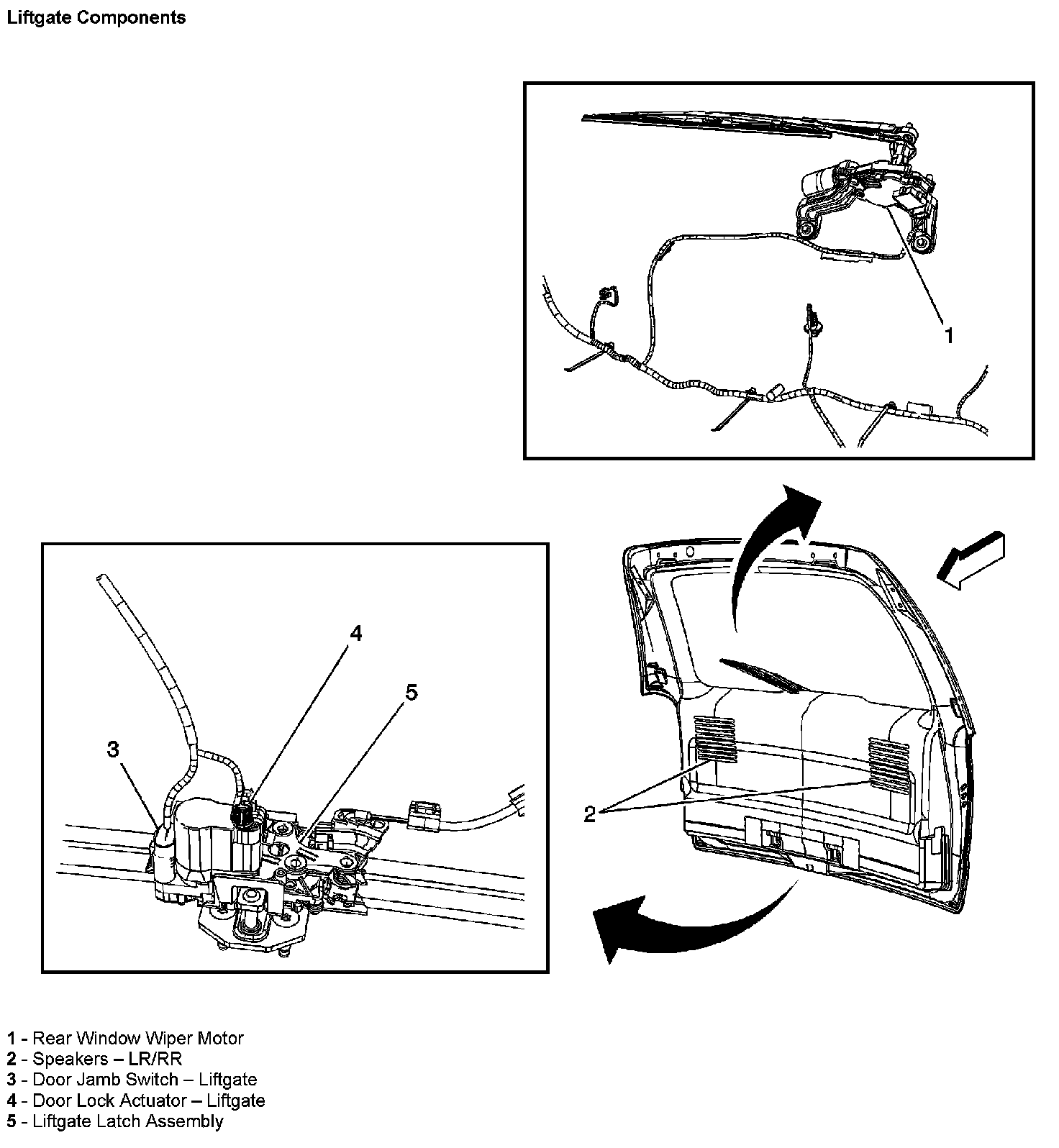 Liftgate Components

1

4

5

3

2

1 - Rear Window Wiper Motor
2 - Speakers – LR/RR
3 - Door Jamb Switch – Liftgate
4 - Door Lock Actuator – Liftgate
5 - Liftgate Latch Assembly