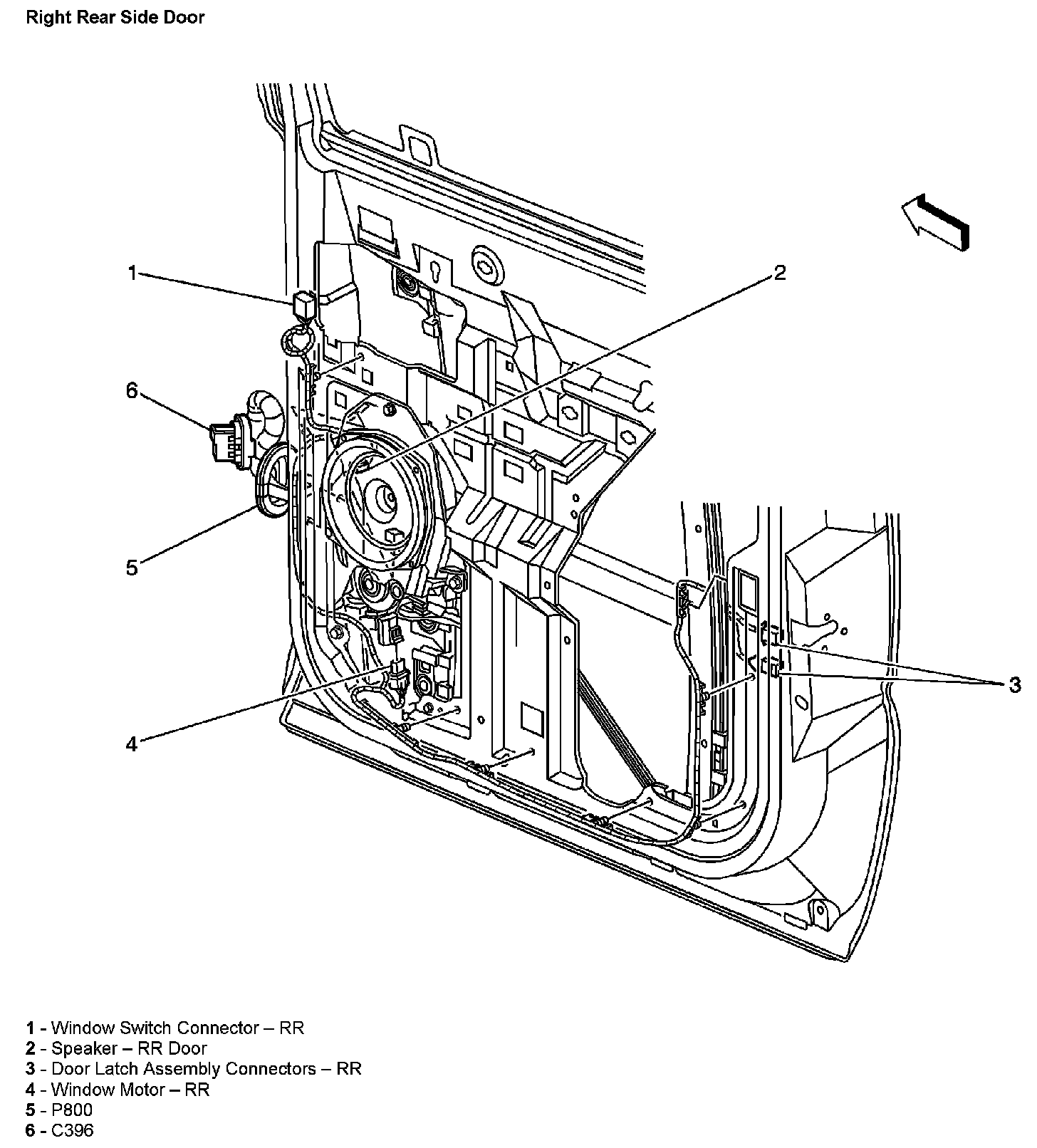 Right Rear Side Door

1

2

6

5

3

4

1 - Window Switch Connector – RR
2 - Speaker – RR Door
3 - Door Latch Assembly Connectors – RR
4 - Window Motor – RR
5 - P800
6 - C396