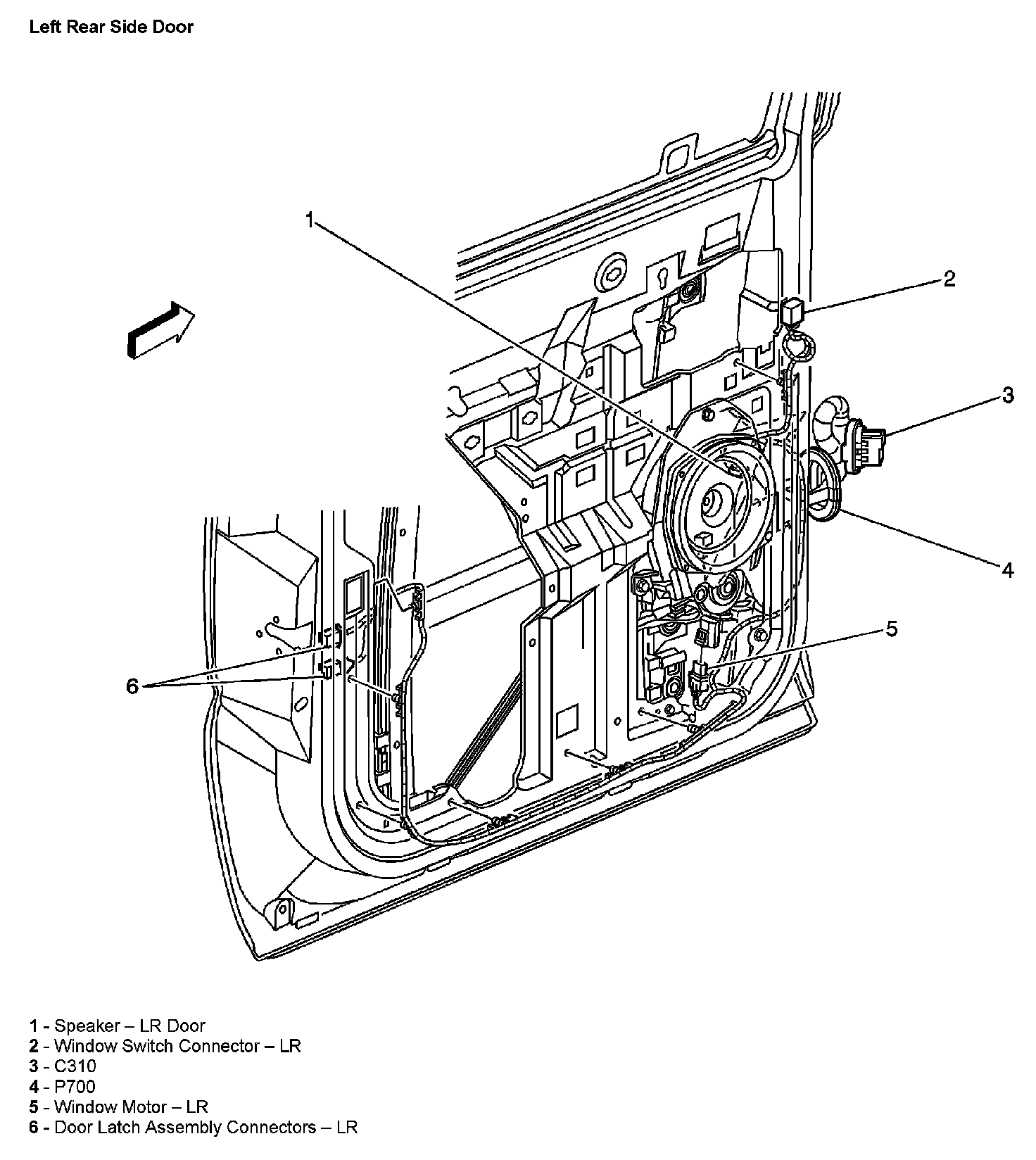 Left Rear Side Door

1

2

3

4

5

6

1 - Speaker – LR Door
2 - Window Switch Connector – LR
3 - C310
4 - P700
5 - Window Motor – LR
6 - Door Latch Assembly Connectors – LR