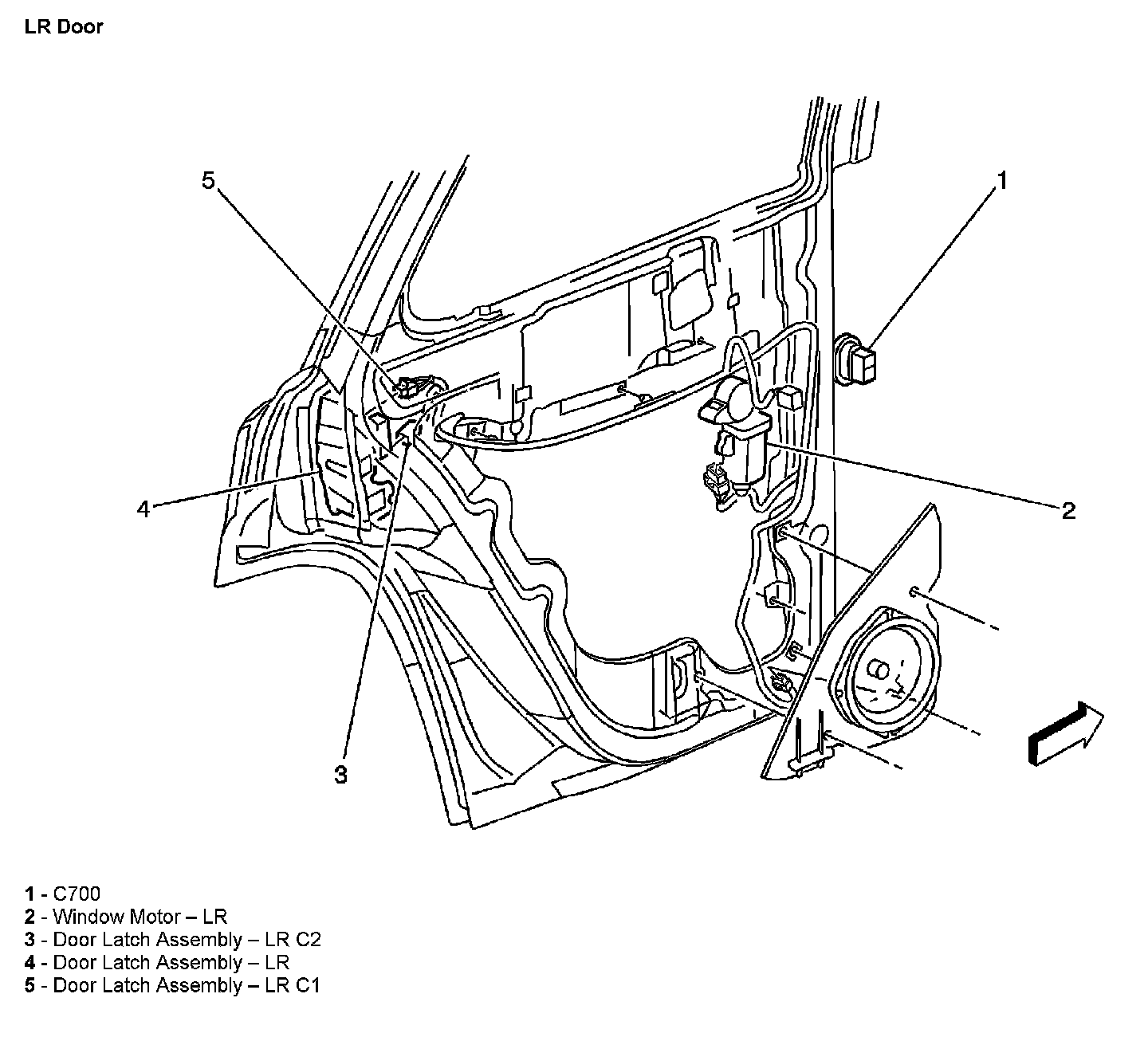 LR Door

5

1

4

2

3

1 - C700
2 - Window Motor – LR
3 - Door Latch Assembly – LR C2
4 - Door Latch Assembly – LR
5 - Door Latch Assembly – LR C1