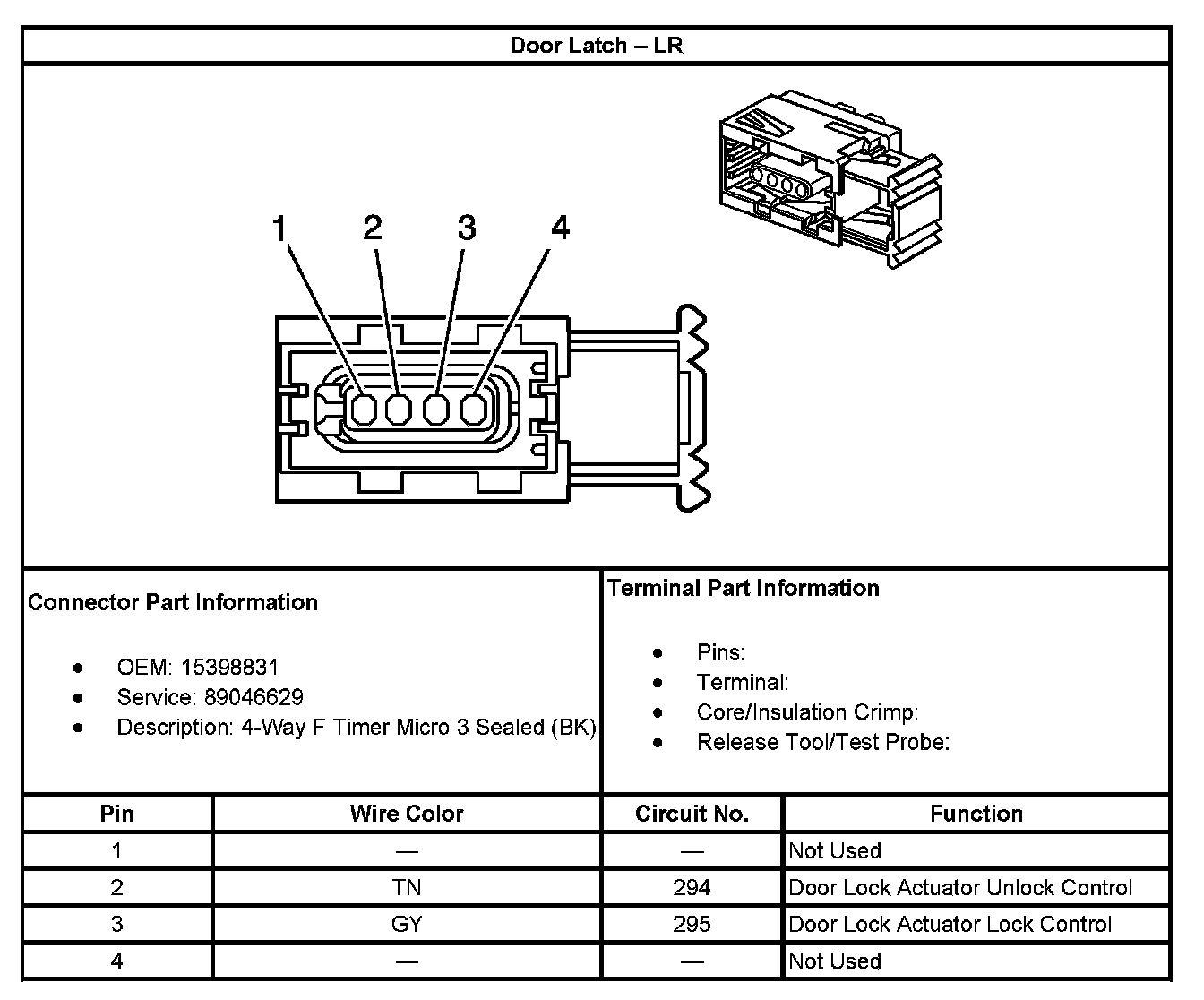 Door Latch – LR

1 2 3 4

Connector Part Information

- OEM: 15398831
- Service: 89046629
- Description: 4-Way F Timer Micro 3 Sealed (BK)

Terminal Part Information

- Pins:
- Terminal:
- Core/Insulation Crimp:
- Release Tool/Test Probe:

| Pin | Wire Color | Circuit No. | Function |
|---|---|---|---|
| 1 | — | — | Not Used |
| 2 | TN | 294 | Door Lock Actuator Unlock Control |
| 3 | GY | 295 | Door Lock Actuator Lock Control |
| 4 | — | — | Not Used |