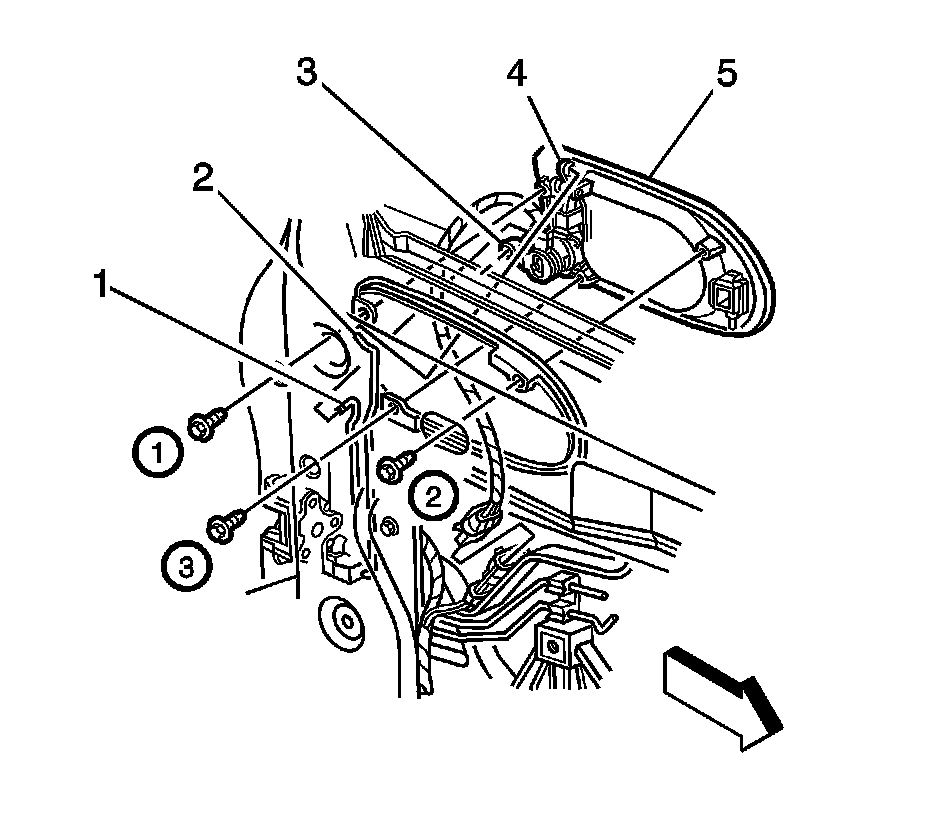 3
4
5
2
1
1
2
3