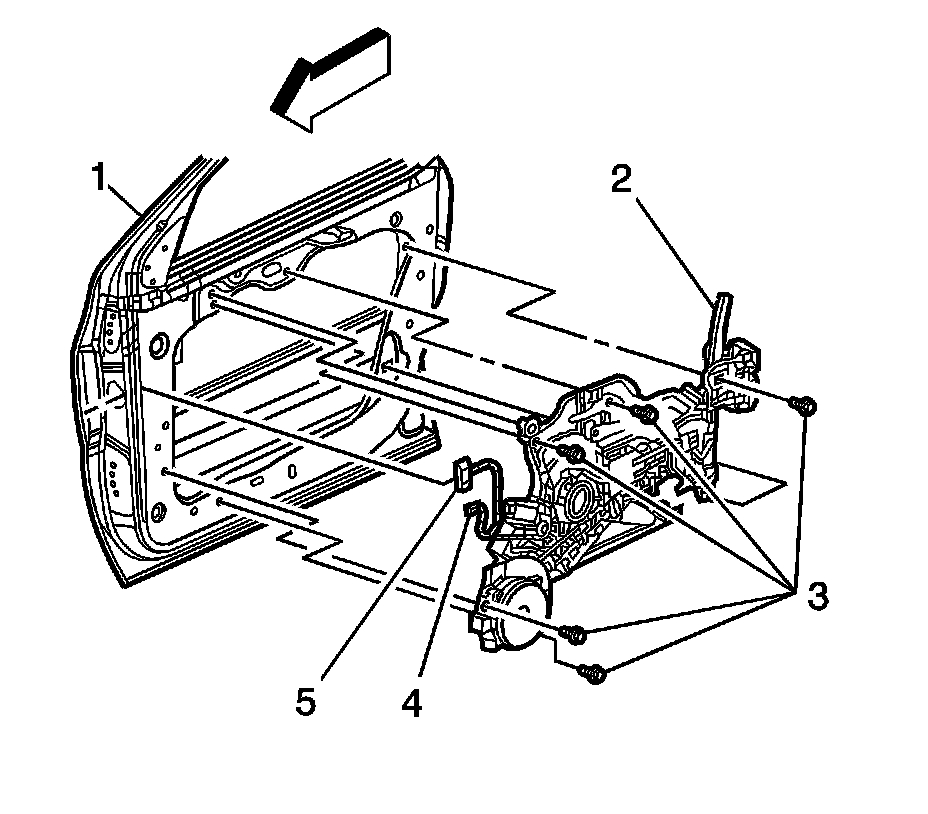 1
2
3
5
4