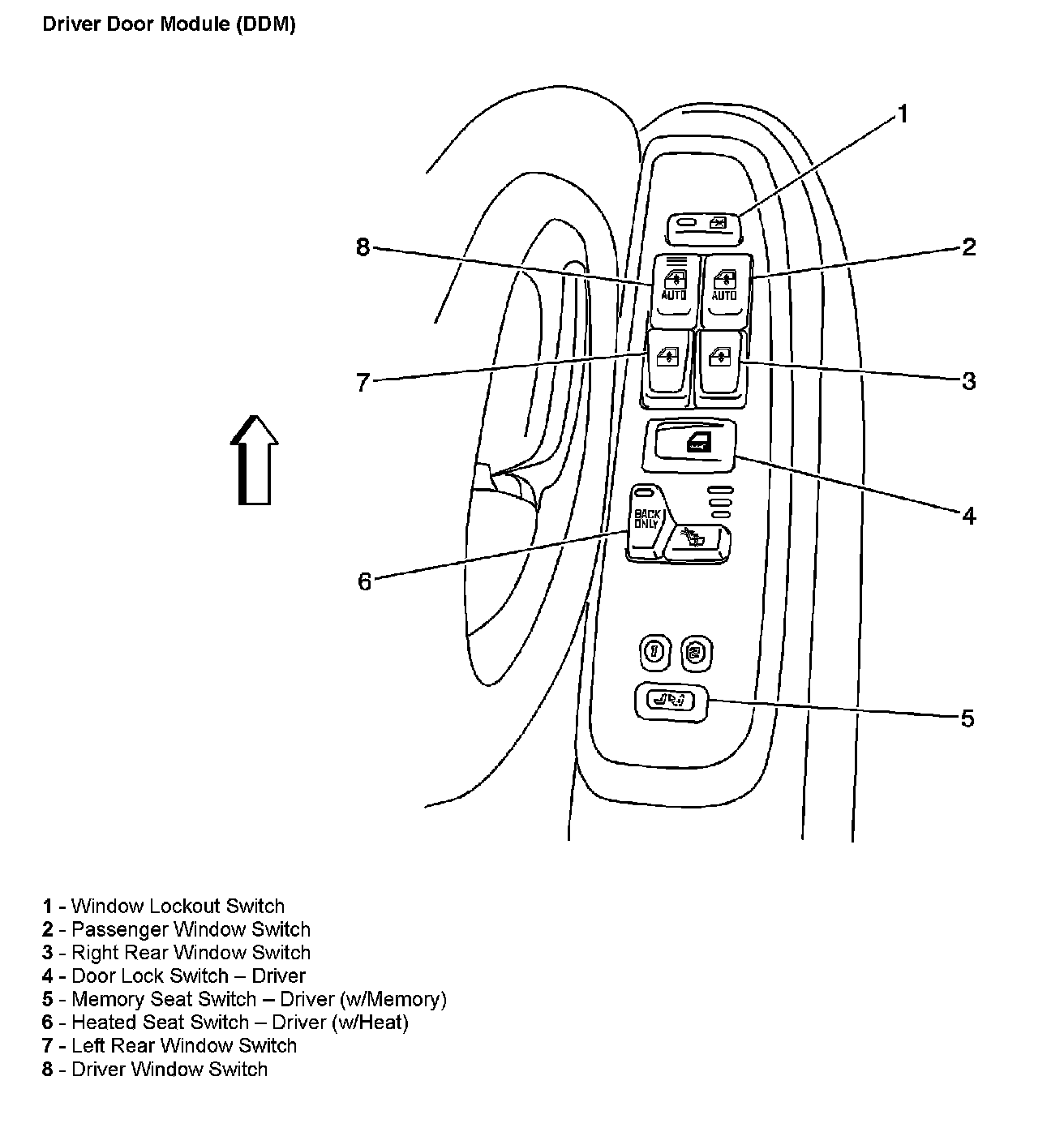 Driver Door Module (DDM)

1

8

2

AUTO

AUTO

7

3

4

BACK ONLY

6

1

2

5

1 - Window Lockout Switch
2 - Passenger Window Switch
3 - Right Rear Window Switch
4 - Door Lock Switch – Driver
5 - Memory Seat Switch – Driver (w/Memory)
6 - Heated Seat Switch – Driver (w/Heat)
7 - Left Rear Window Switch
8 - Driver Window Switch