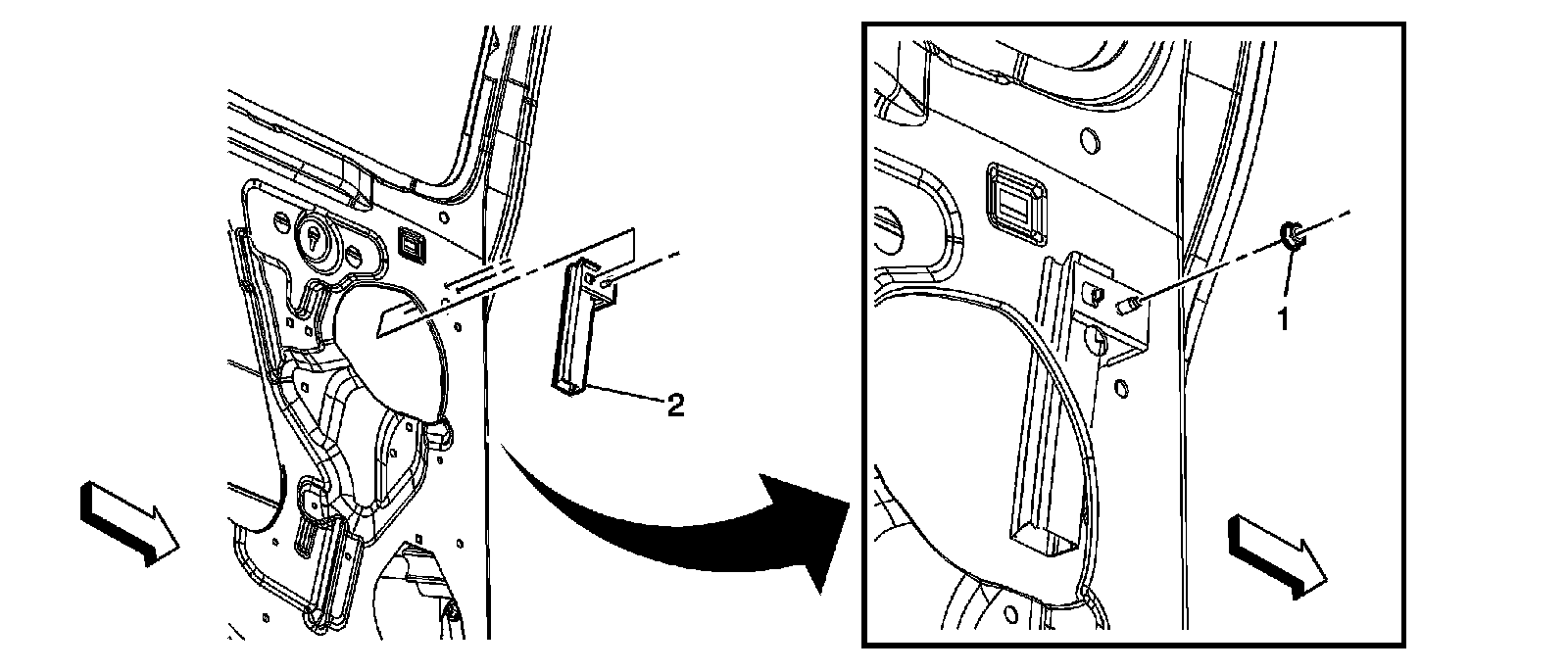 2

1