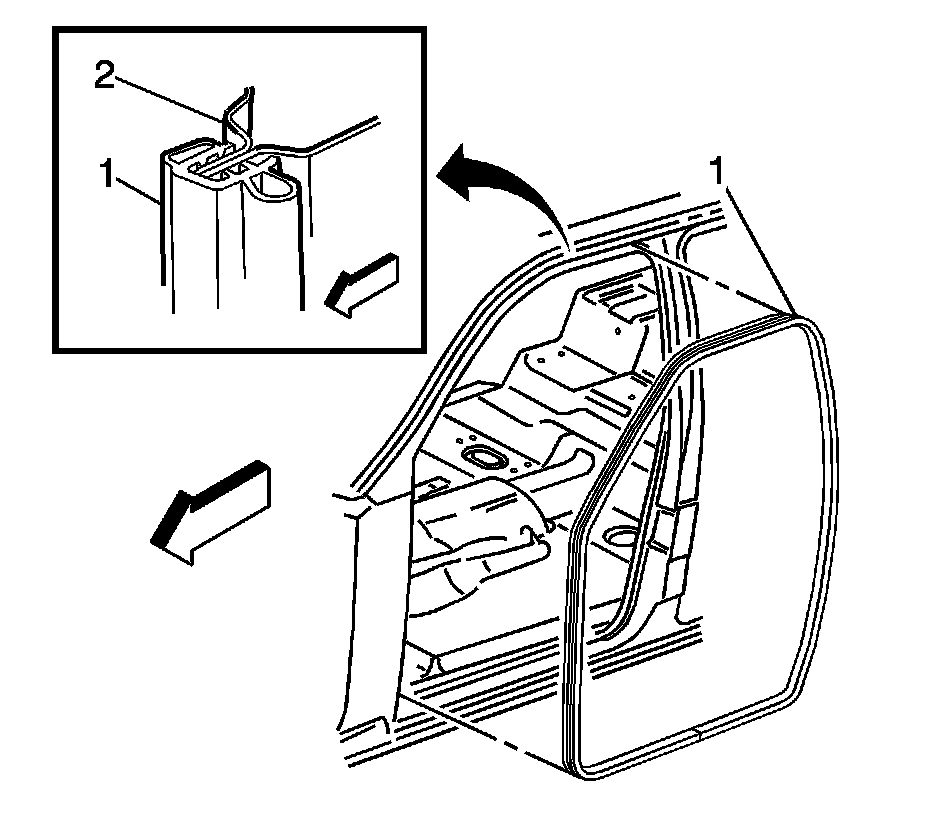 2
1
1