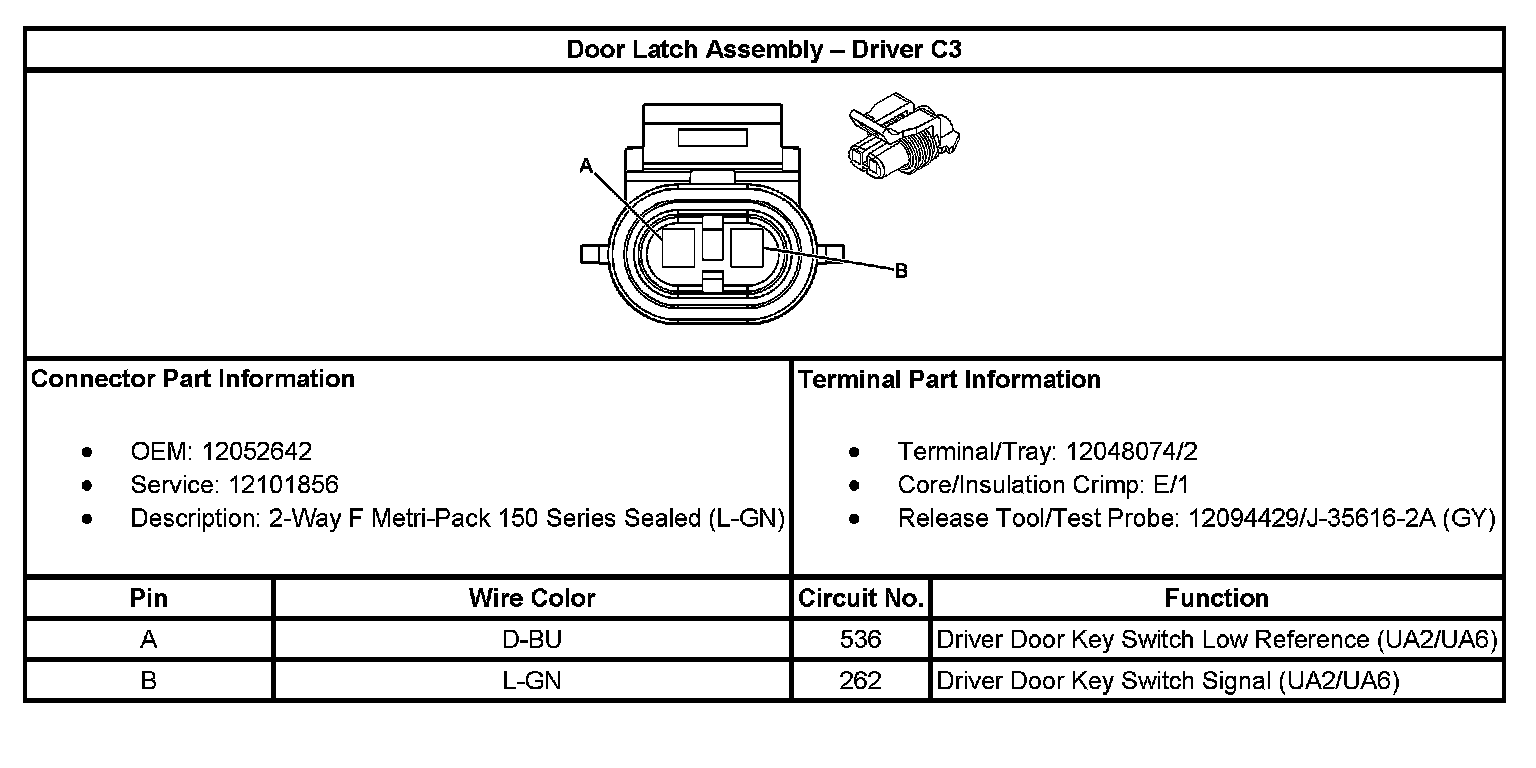 Door Latch Assembly – Driver C3

A

B

Connector Part Information

- OEM: 12052642
- Service: 12101856
- Description: 2-Way F Metri-Pack 150 Series Sealed (L-GN)

Terminal Part Information

- Terminal/Tray: 12048074/2
- Core/Insulation Crimp: E/1
- Release Tool/Test Probe: 12094429/J-35616-2A (GY)

| Pin | Wire Color | Circuit No. | Function |
|---|---|---|---|
| A | D-BU | 536 | Driver Door Key Switch Low Reference (UA2/UA6) |
| B | L-GN | 262 | Driver Door Key Switch Signal (UA2/UA6) |