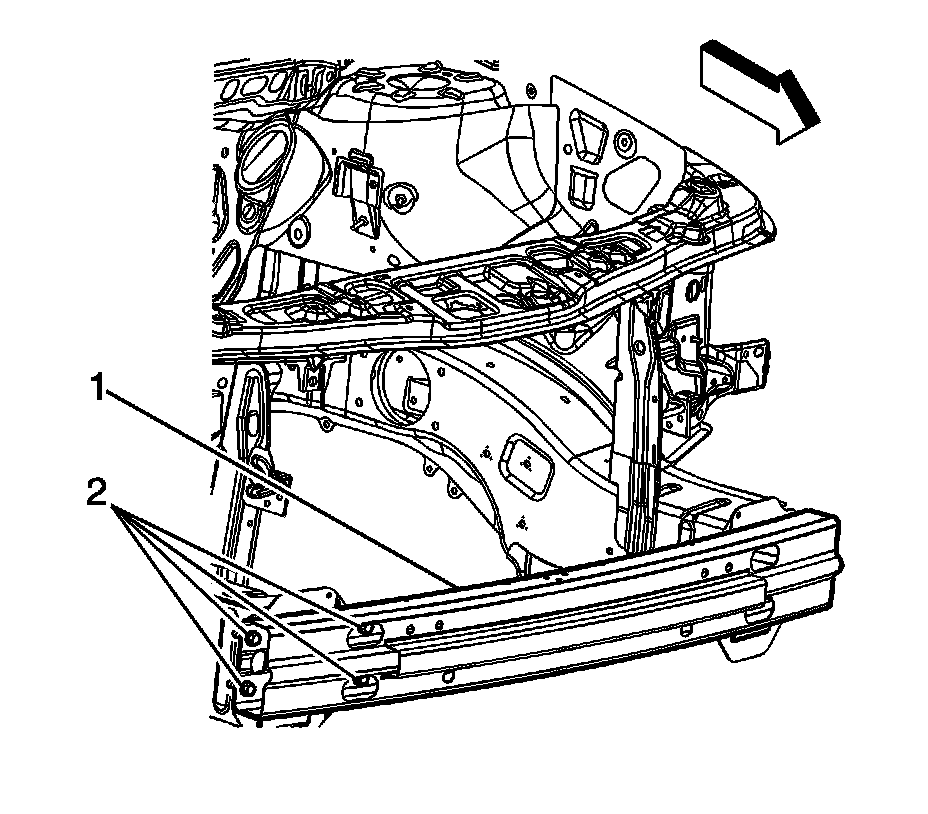 1
2