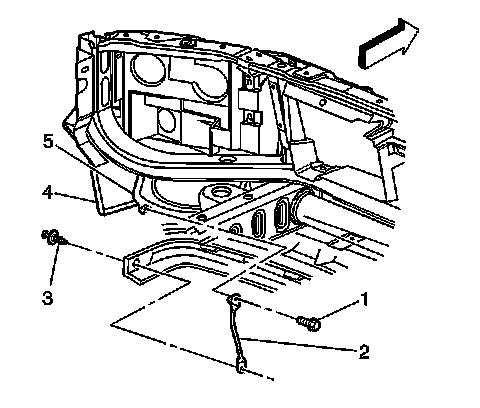 5
4
3
1
2