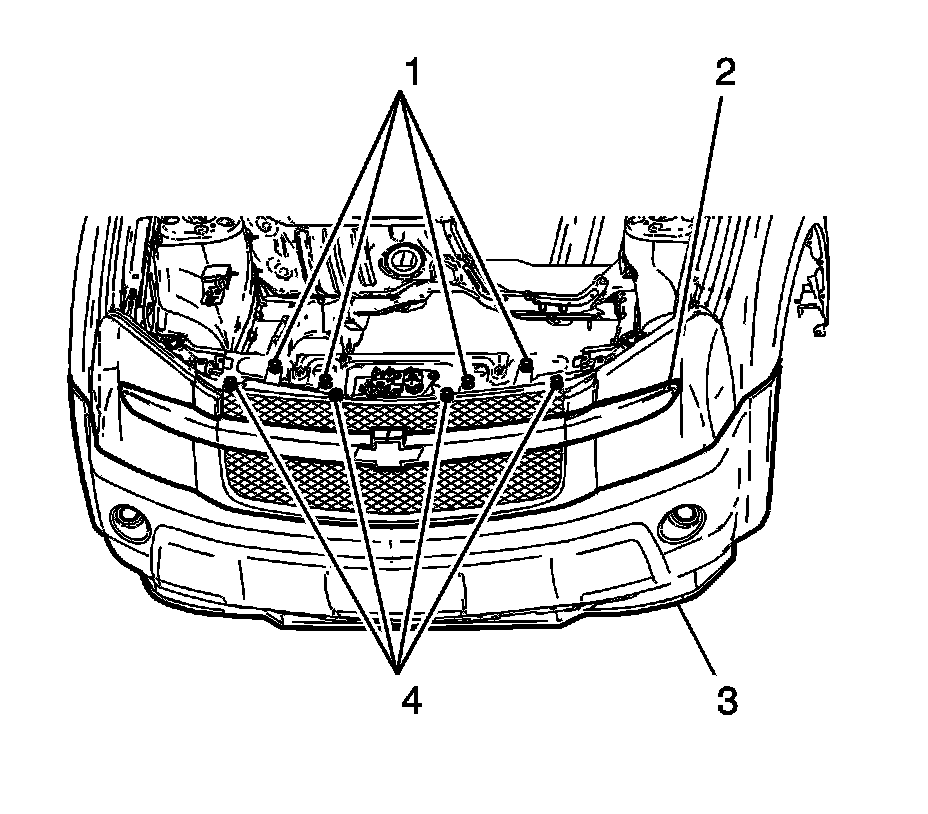 1
2
4
3