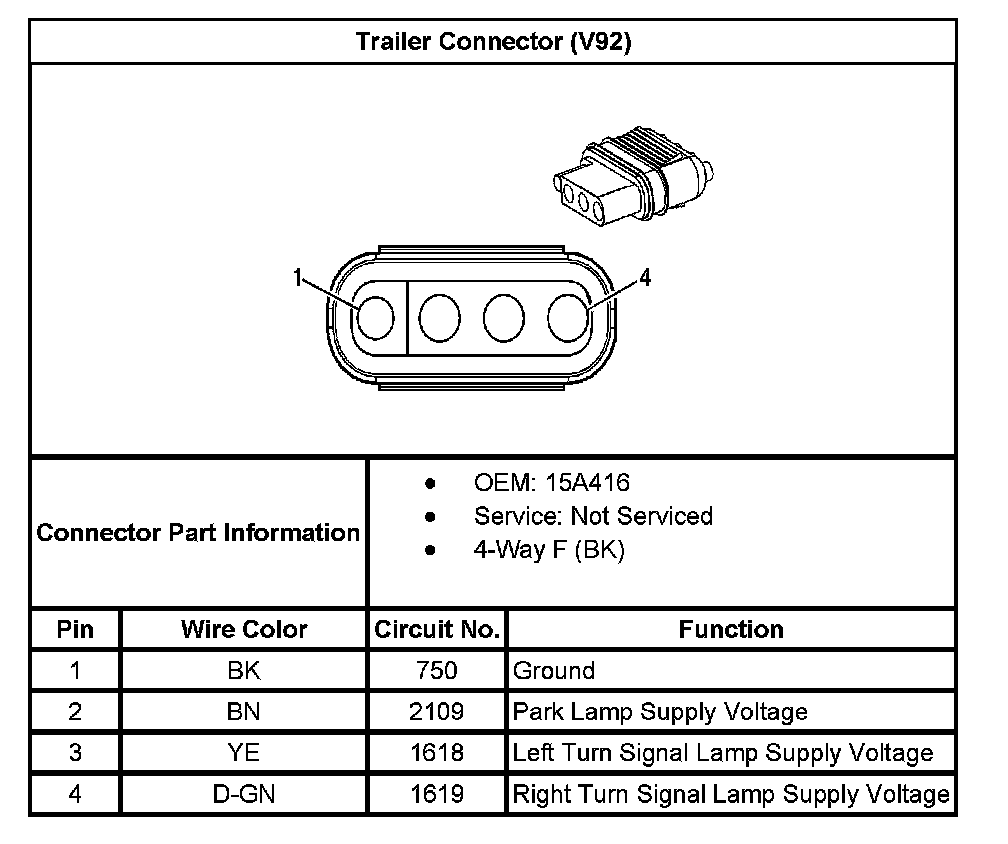 Trailer Connector (V92)

1
4

Connector Part Information

- OEM: 15A416
- Service: Not Serviced
- 4-Way F (BK)

| Pin | Wire Color | Circuit No. | Function |
|---|---|---|---|
| 1 | BK | 750 | Ground |
| 2 | BN | 2109 | Park Lamp Supply Voltage |
| 3 | YE | 1618 | Left Turn Signal Lamp Supply Voltage |
| 4 | D-GN | 1619 | Right Turn Signal Lamp Supply Voltage |