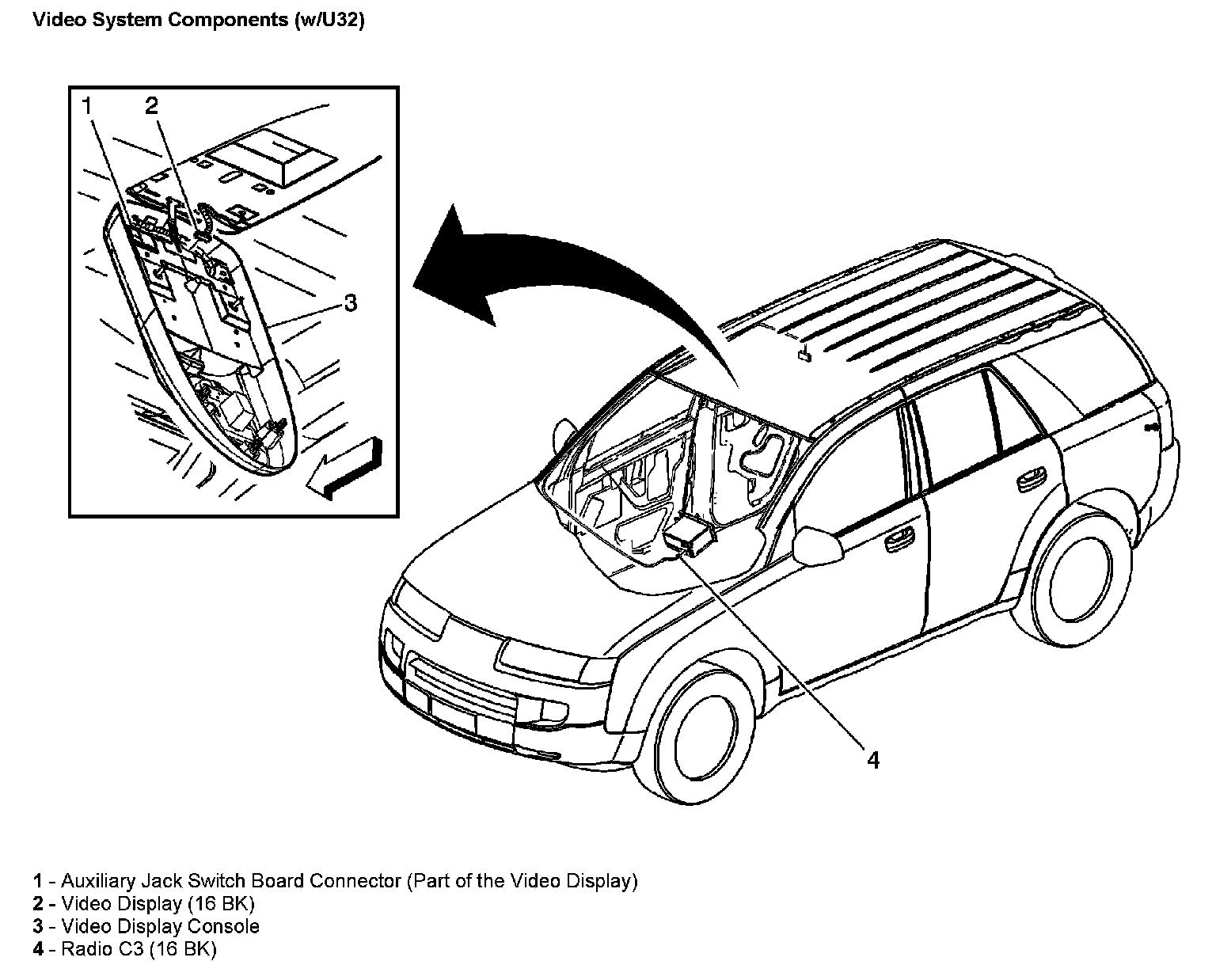 Video System Components (w/U32)

1
2
3
4

1 - Auxiliary Jack Switch Board Connector (Part of the Video Display)
2 - Video Display (16 BK)
3 - Video Display Console
4 - Radio C3 (16 BK)