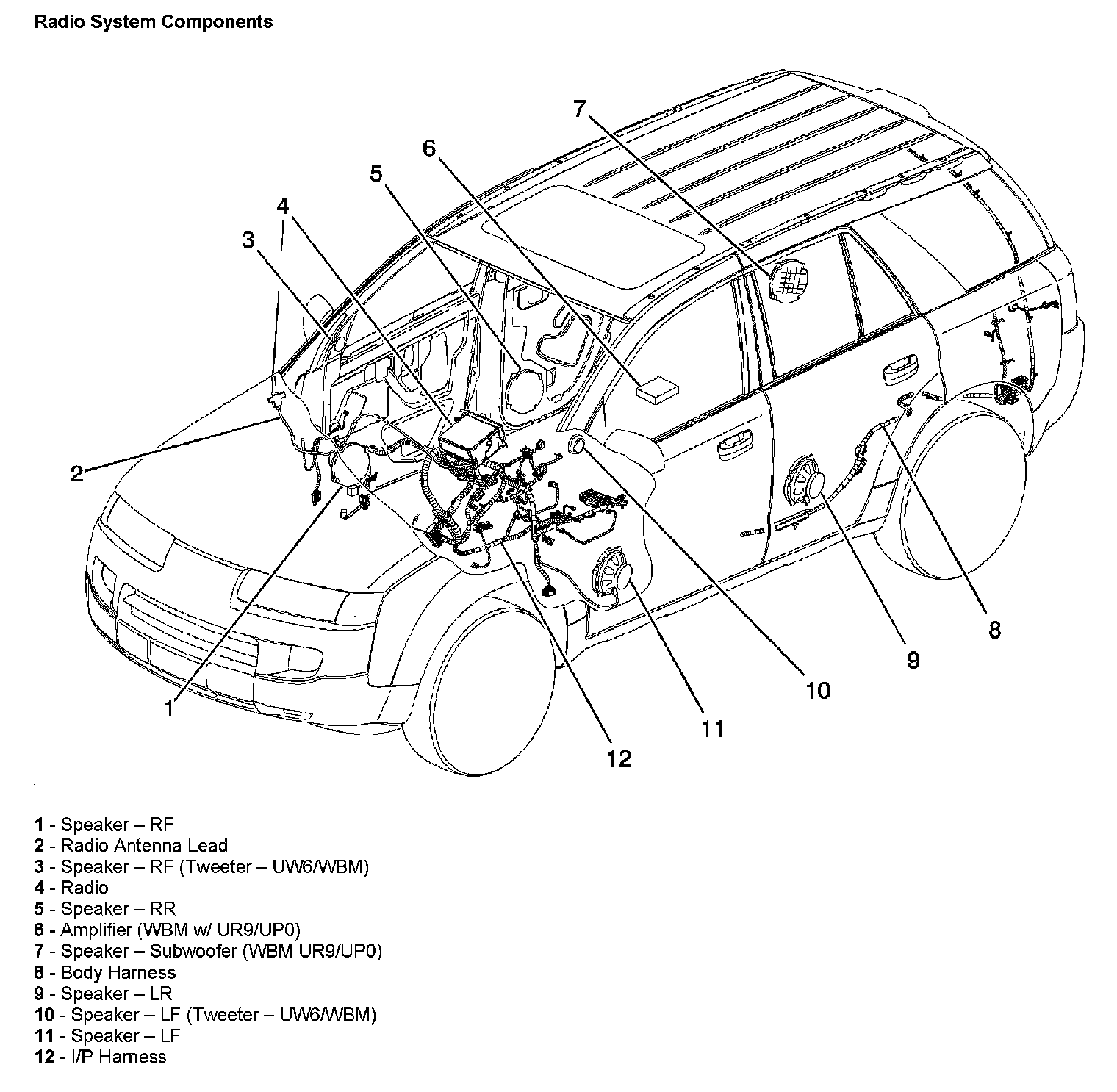 Radio System Components

7
6
5
4
3
2
1
12
11
10
9
8

1 - Speaker – RF
2 - Radio Antenna Lead
3 - Speaker – RF (Tweeter – UW6/WBM)
4 - Radio
5 - Speaker – RR
6 - Amplifier (WBM w/ UR9/UP0)
7 - Speaker – Subwoofer (WBM UR9/UP0)
8 - Body Harness
9 - Speaker – LR
10 - Speaker – LF (Tweeter – UW6/WBM)
11 - Speaker – LF
12 - I/P Harness