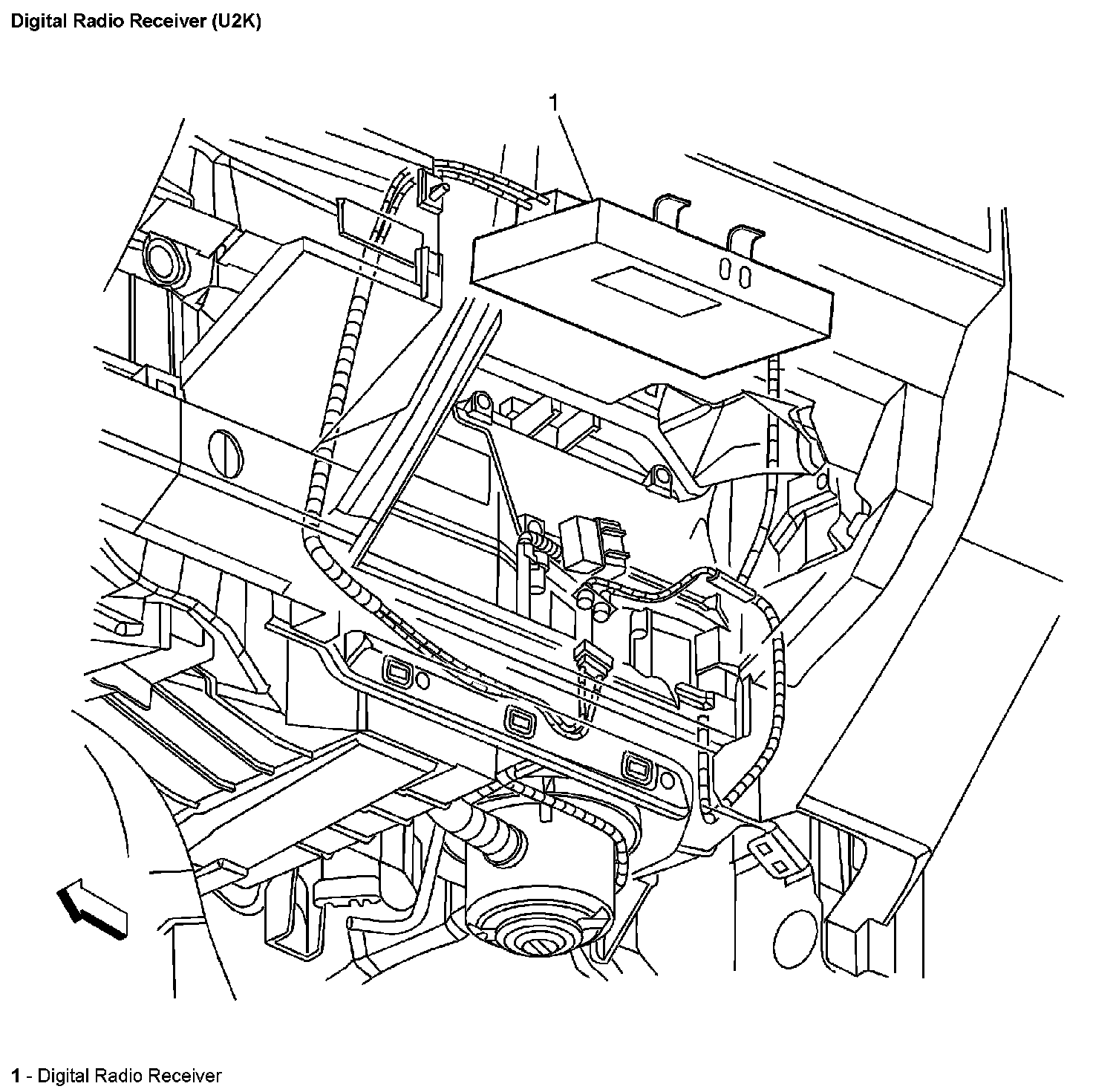 Digital Radio Receiver (U2K)

1

1 - Digital Radio Receiver