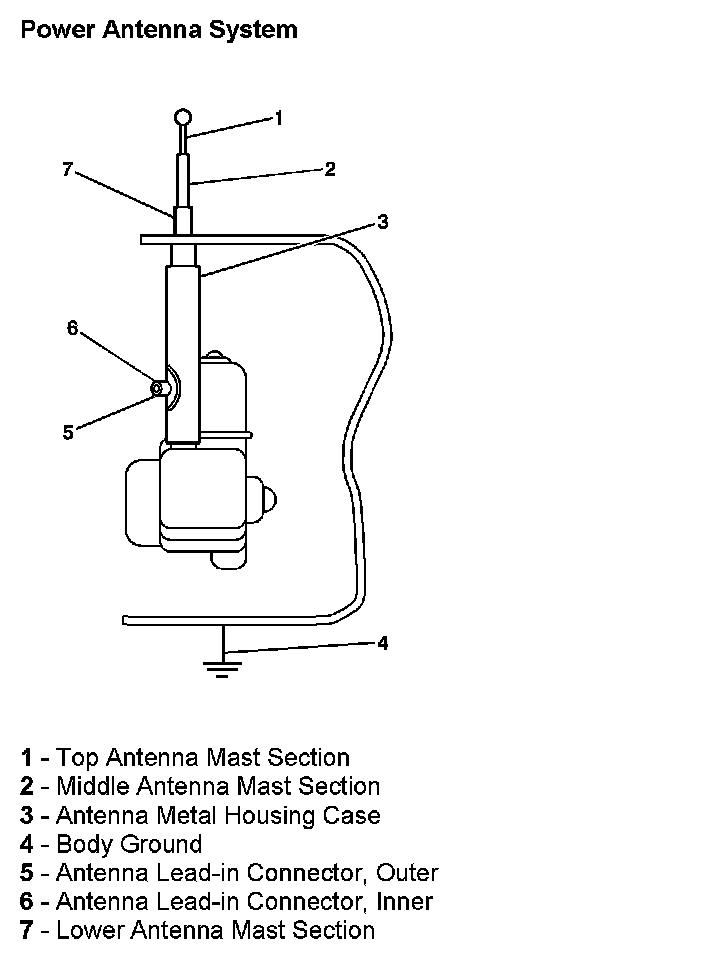 Power Antenna System

1
7
2
3
6
5
4

1 - Top Antenna Mast Section
2 - Middle Antenna Mast Section
3 - Antenna Metal Housing Case
4 - Body Ground
5 - Antenna Lead-in Connector, Outer
6 - Antenna Lead-in Connector, Inner
7 - Lower Antenna Mast Section