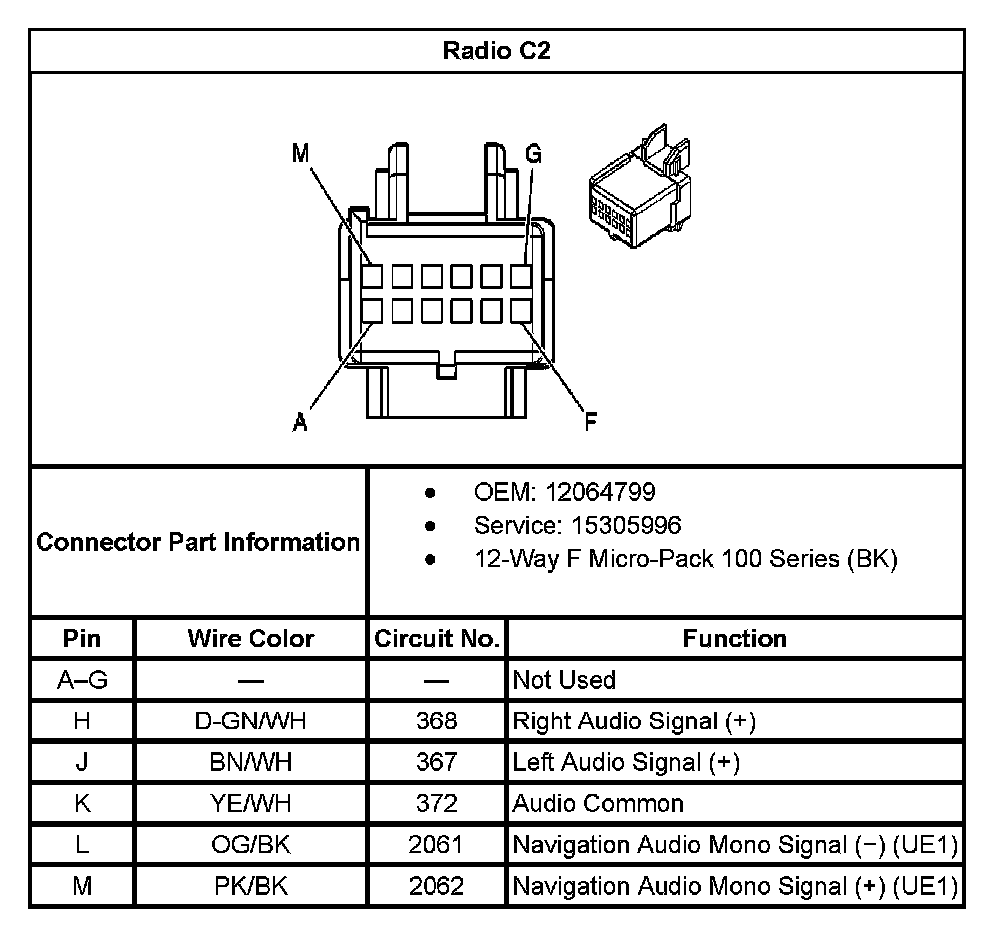 Radio C2

M G

A F

Connector Part Information

- OEM: 12064799
- Service: 15305996
- 12-Way F Micro-Pack 100 Series (BK)

| Pin | Wire Color | Circuit No. | Function |
|---|---|---|---|
| A–G | — | — | Not Used |
| H | D-GN/WH | 368 | Right Audio Signal (+) |
| J | BN/WH | 367 | Left Audio Signal (+) |
| K | YE/WH | 372 | Audio Common |
| L | OG/BK | 2061 | Navigation Audio Mono Signal (−) (UE1) |
| M | PK/BK | 2062 | Navigation Audio Mono Signal (+) (UE1) |