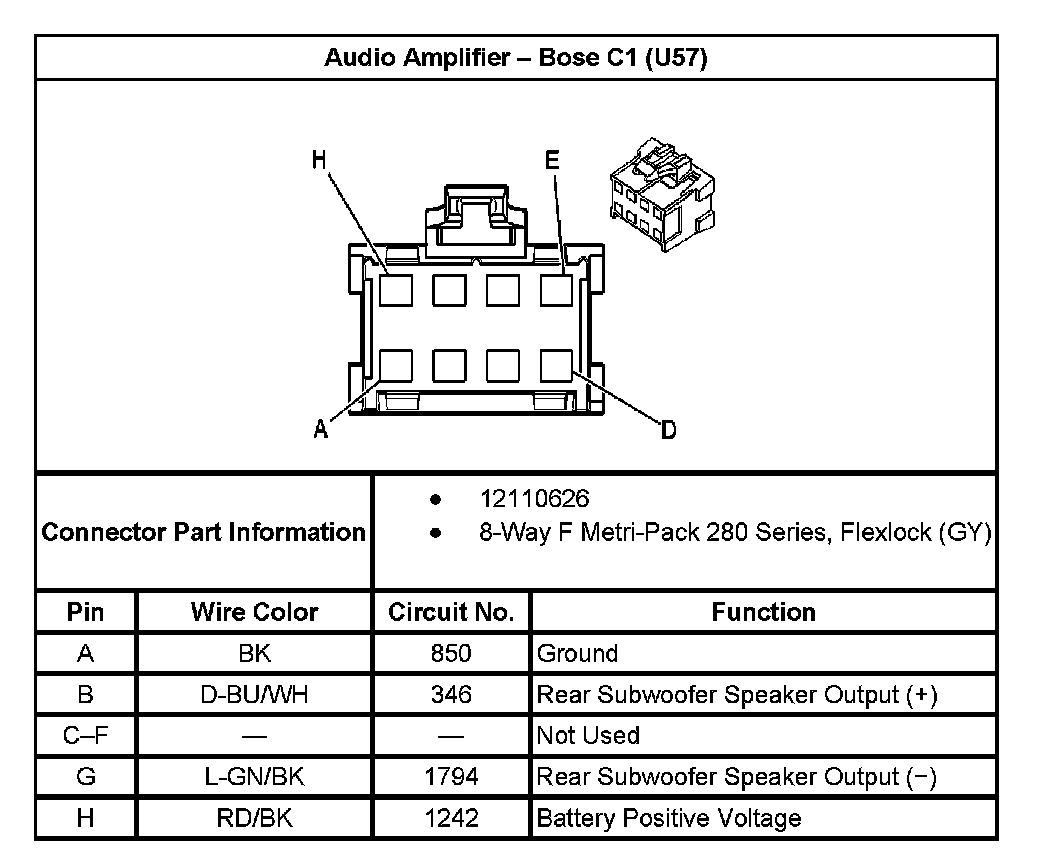 Audio Amplifier – Bose C1 (U57)

H
E
A
D

Connector Part Information
• 12110626
• 8-Way F Metri-Pack 280 Series, Flexlock (GY)

| Pin | Wire Color | Circuit No. | Function |
|---|---|---|---|
| A | BK | 850 | Ground |
| B | D-BU/WH | 346 | Rear Subwoofer Speaker Output (+) |
| C–F | — | — | Not Used |
| G | L-GN/BK | 1794 | Rear Subwoofer Speaker Output (−) |
| H | RD/BK | 1242 | Battery Positive Voltage |